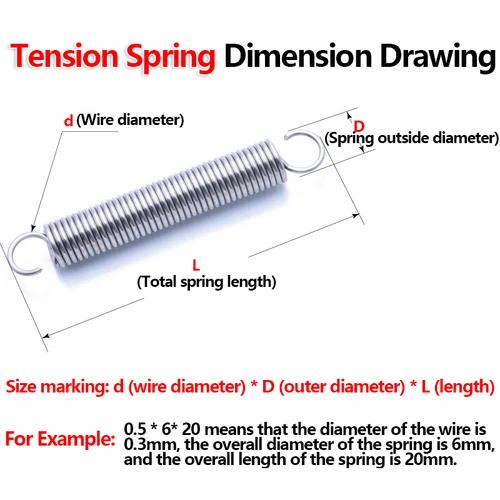 Tension Spring Dimension Drawing

d (Wire diameter)

D
(Spring outside diameter)

L
(Total spring length)

Size marking: d (wire diameter) * D (outer diameter) * L (length)

For Example: 0.5 * 6* 20 means that the diameter of the wire is 0.3mm, the overall diameter of the spring is 6mm, and the overall length of the spring is 20mm.