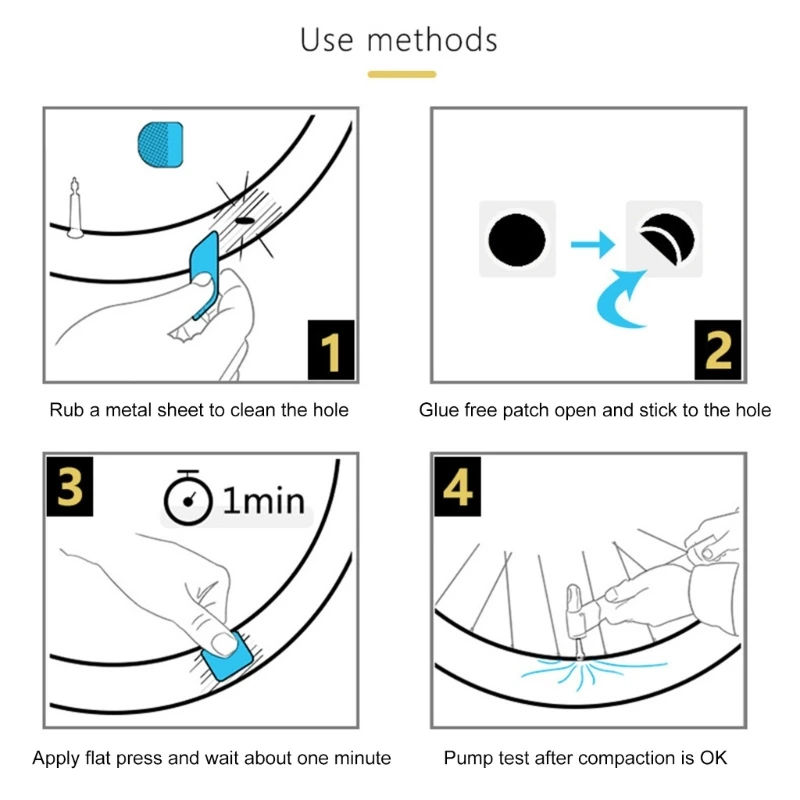 Use methods

1

Rub a metal sheet to clean the hole

2

Glue free patch open and stick to the hole

3

1min

Apply flat press and wait about one minute

4

Pump test after compaction is OK