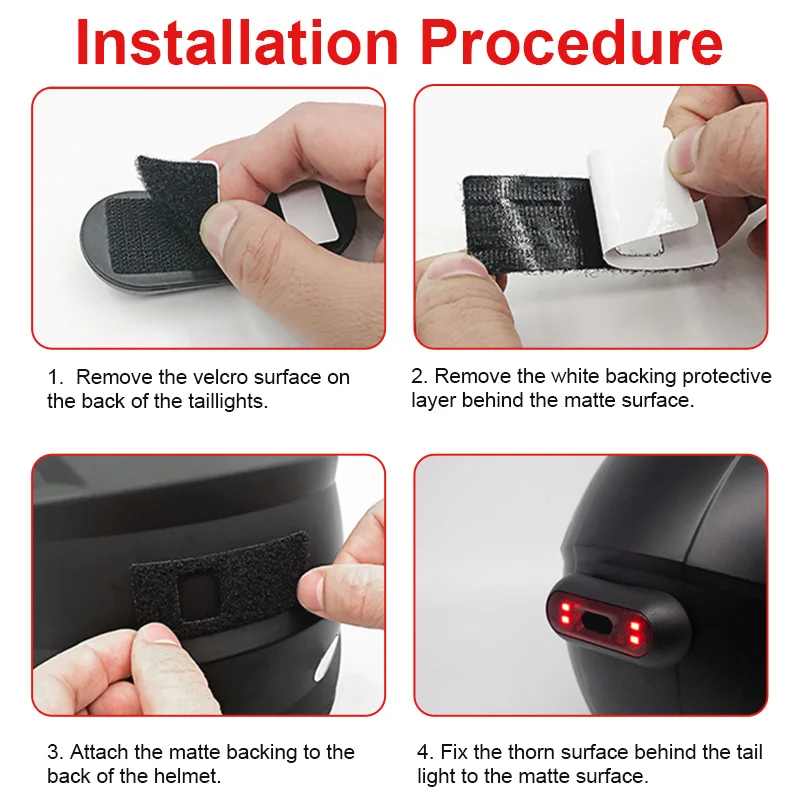 Installation Procedure

1. Remove the velcro surface on the back of the taillights.

2. Remove the white backing protective layer behind the matte surface.

3. Attach the matte backing to the back of the helmet.

4. Fix the thorn surface behind the tail light to the matte surface.