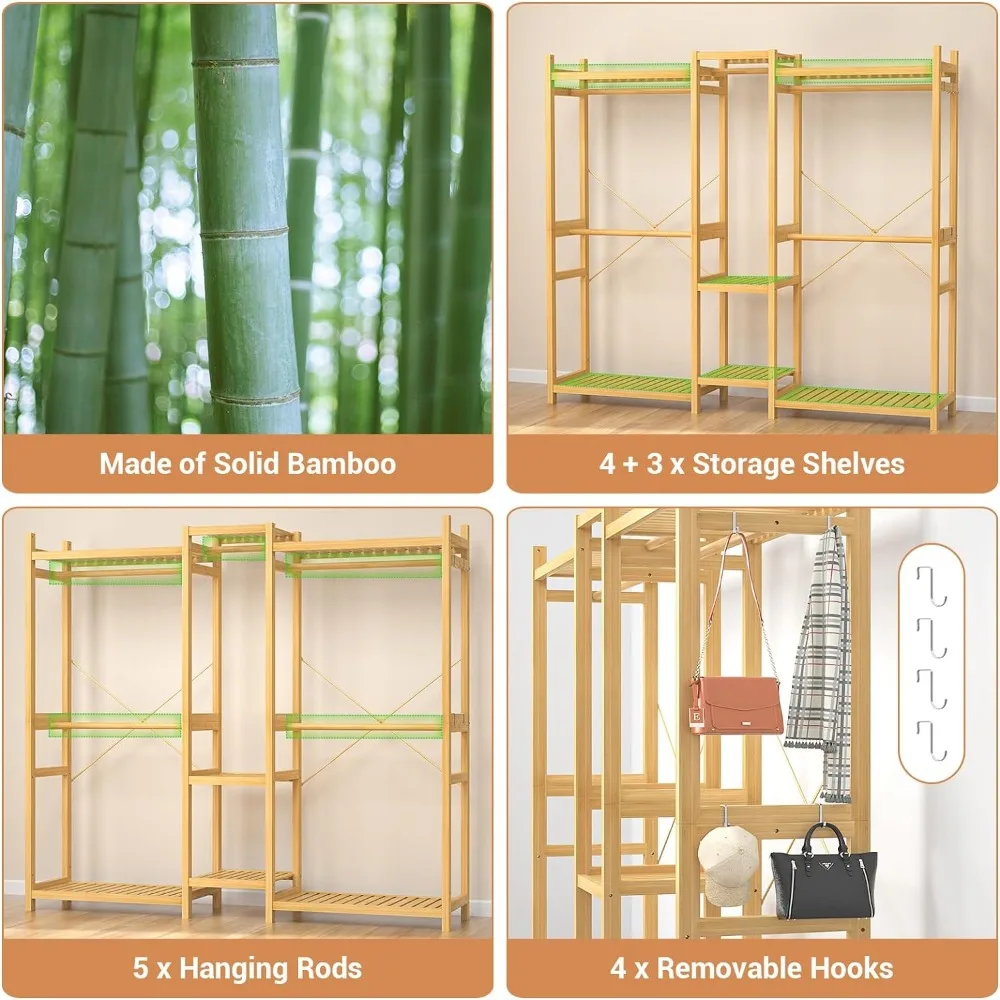 Made of Solid Bamboo

4 + 3 x Storage Shelves

5 x Hanging Rods

4 x Removable Hooks