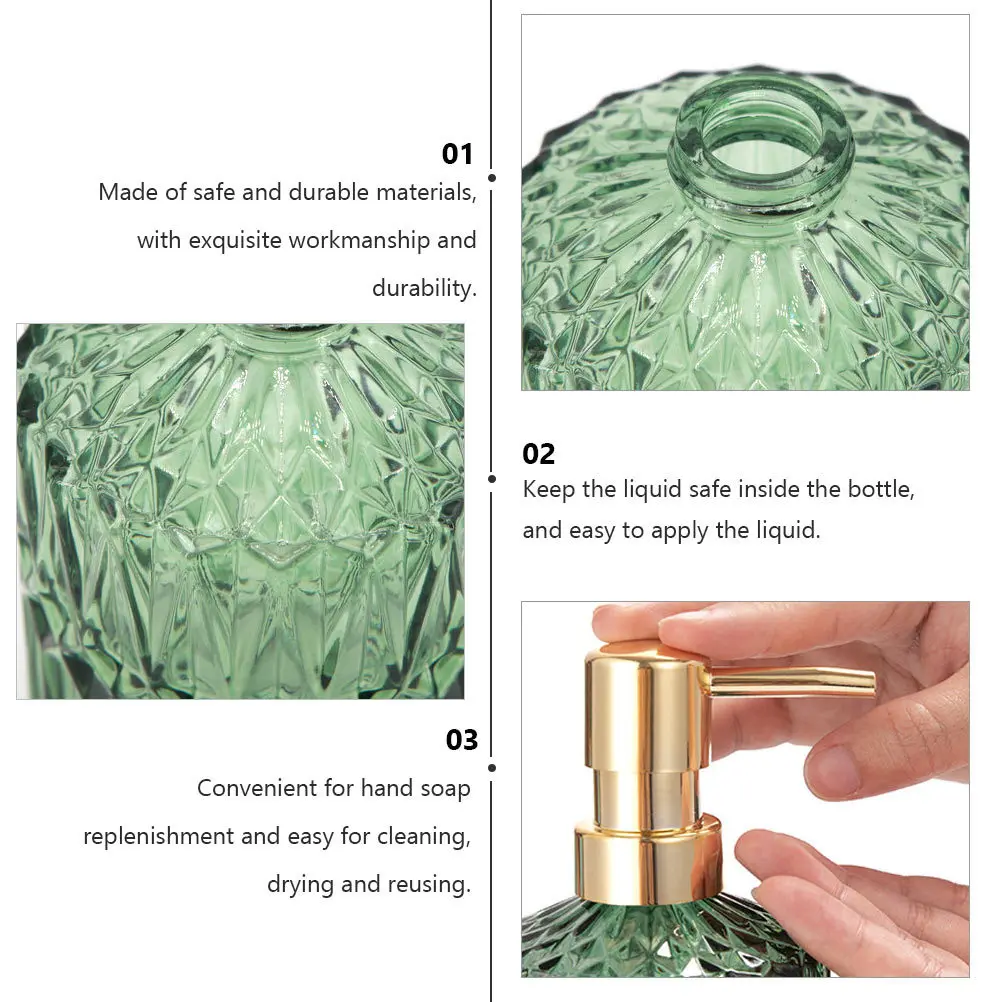 01
Made of safe and durable materials, with exquisite workmanship and durability.

02
Keep the liquid safe inside the bottle, and easy to apply the liquid.

03
Convenient for hand soap replenishment and easy for cleaning, drying and reusing.