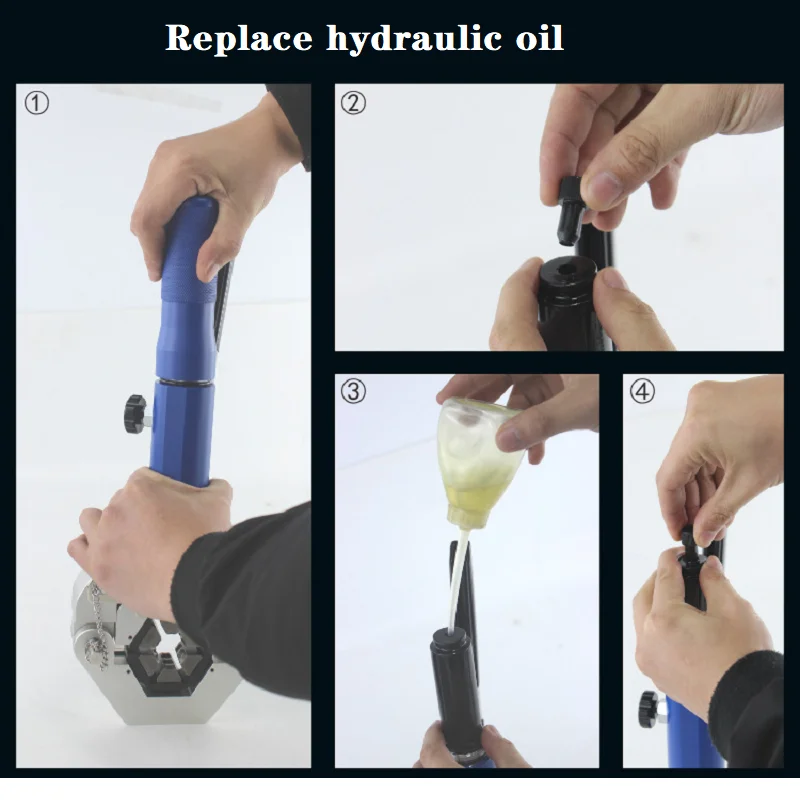 Replace hydraulic oil

①

②

③

④