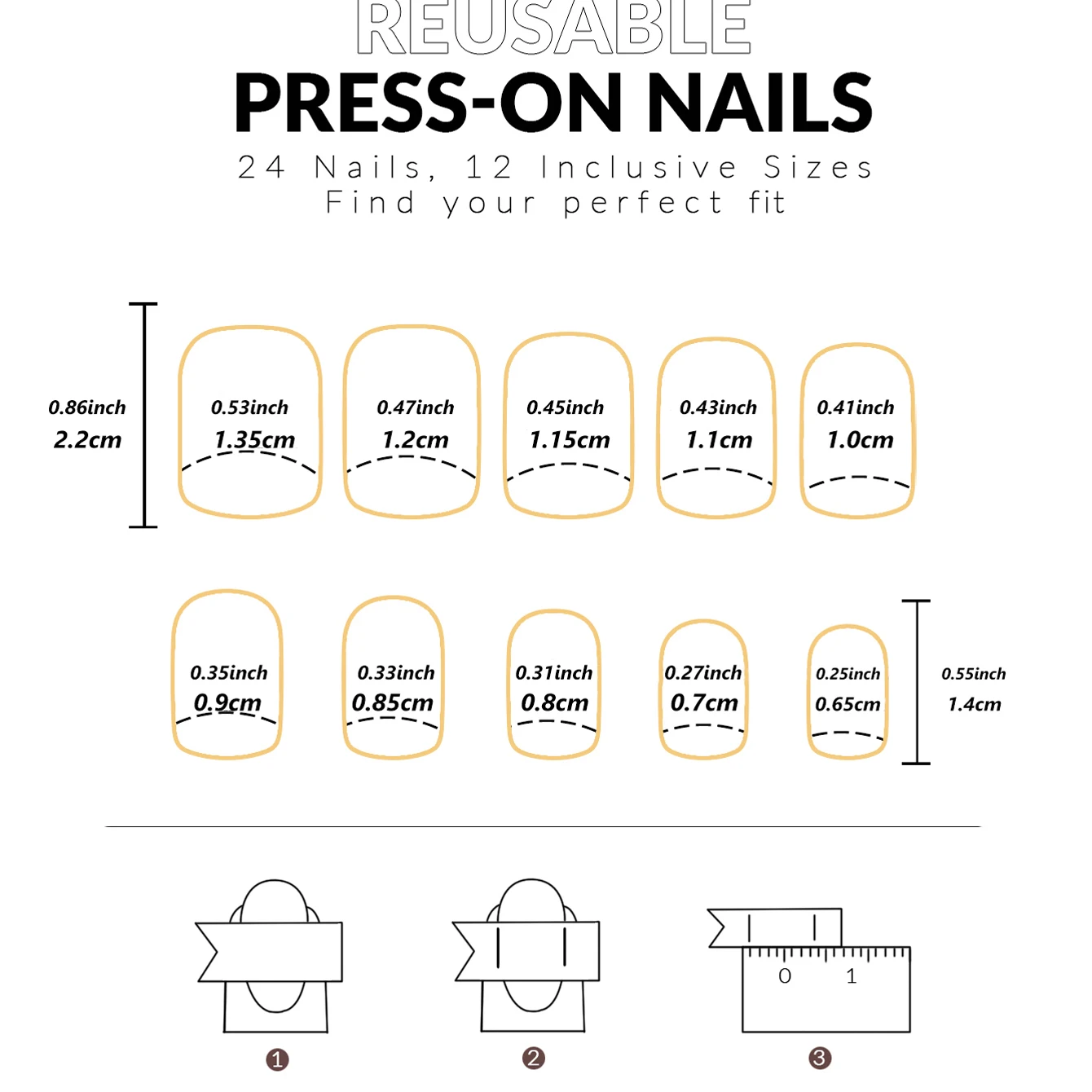 REUSABLE
PRESS-ON NAILS
24 Nails, 12 Inclusive Sizes
Find your perfect fit

0.86inch
2.2cm

0.53inch
1.35cm

0.47inch
1.2cm

0.45inch
1.15cm

0.43inch
1.1cm

0.41inch
1.0cm

0.35inch
0.9cm

0.33inch
0.85cm

0.31inch
0.8cm

0.27inch
0.7cm

0.25inch
0.65cm

0.55inch
1.4cm

0 1

❶ ❷ ❸