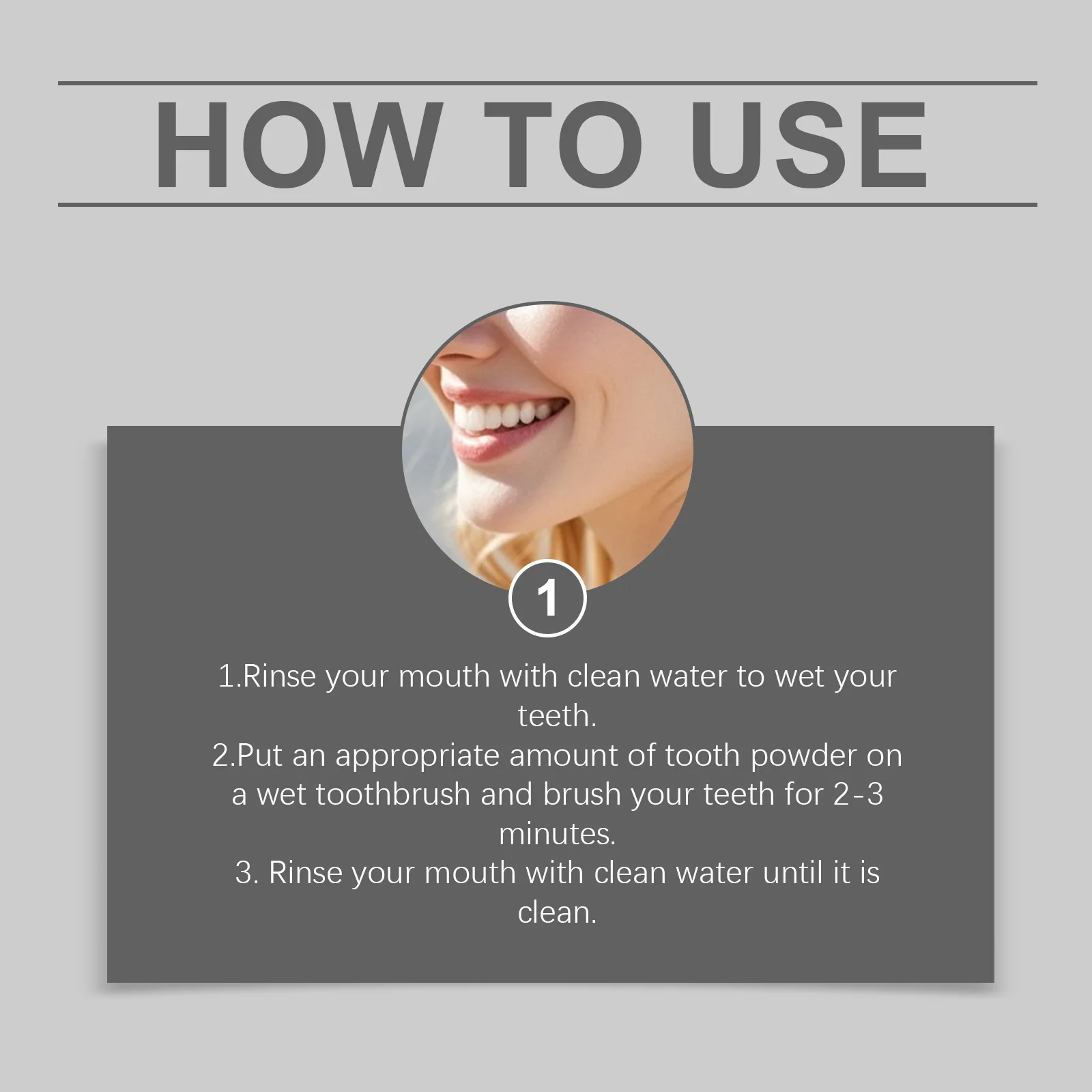 HOW TO USE

1

1.Rinse your mouth with clean water to wet your teeth.
2.Put an appropriate amount of tooth powder on a wet toothbrush and brush your teeth for 2-3 minutes.
3. Rinse your mouth with clean water until it is clean.