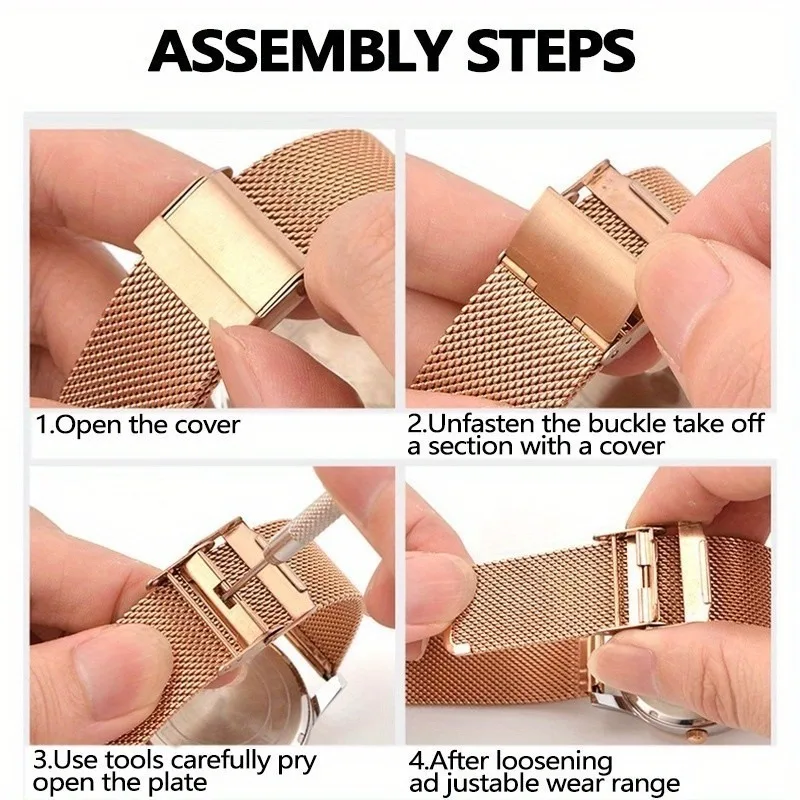 ASSEMBLY STEPS

1.Open the cover

2.Unfasten the buckle take off a section with a cover

3.Use tools carefully pry open the plate

4.After loosening ad justable wear range