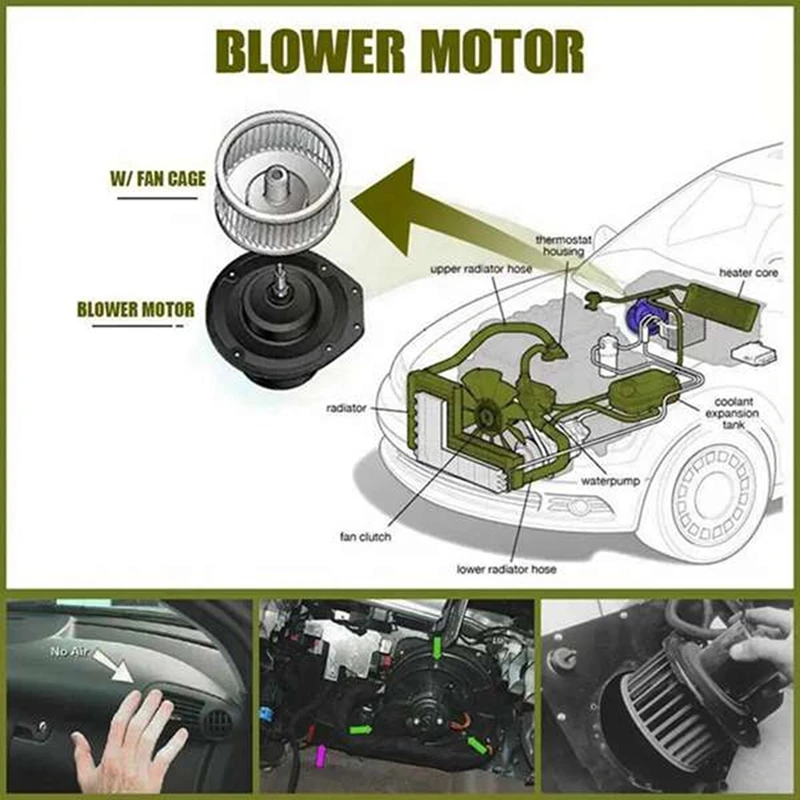 BLOWER MOTOR

W/ FAN CAGE

BLOWER MOTOR

thermostat housing

upper radiator hose

heater core

radiator

coolant expansion tank

waterpump

fan clutch

lower radiator hose

No Air