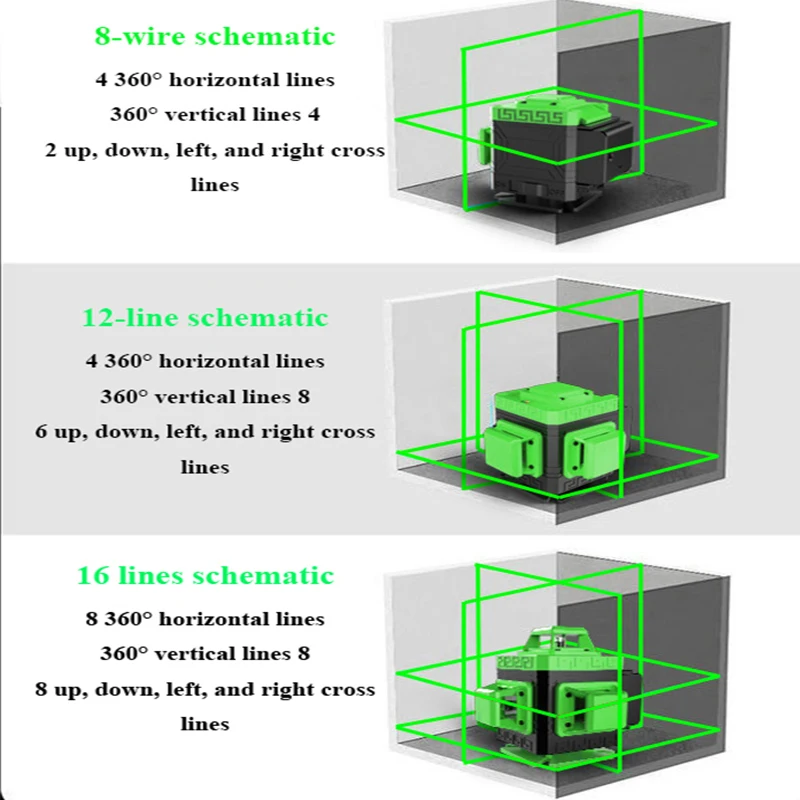 8-wire schematic

4 360° horizontal lines

360° vertical lines 4

2 up, down, left, and right cross lines

12-line schematic

4 360° horizontal lines

360° vertical lines 8

6 up, down, left, and right cross lines

16 lines schematic

8 360° horizontal lines

360° vertical lines 8

8 up, down, left, and right cross lines