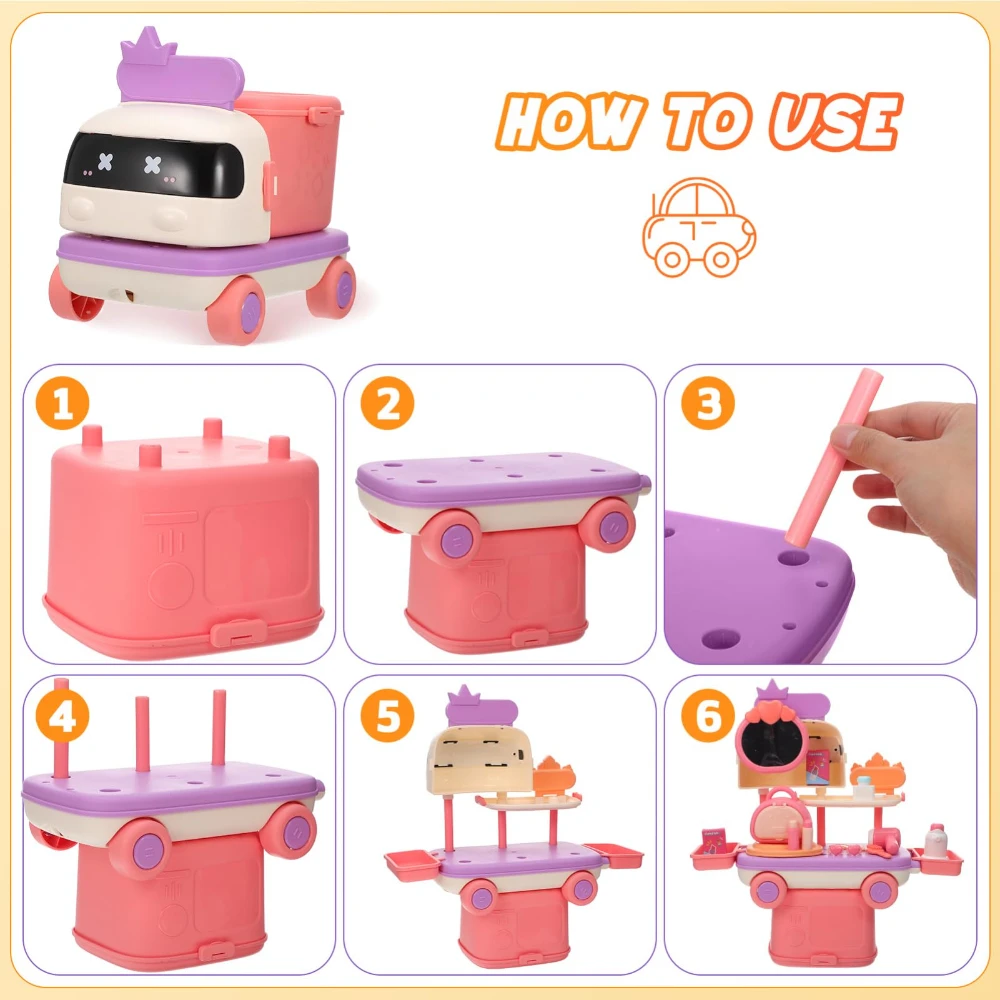 HOW TO USE

1

2

3

4

5

6