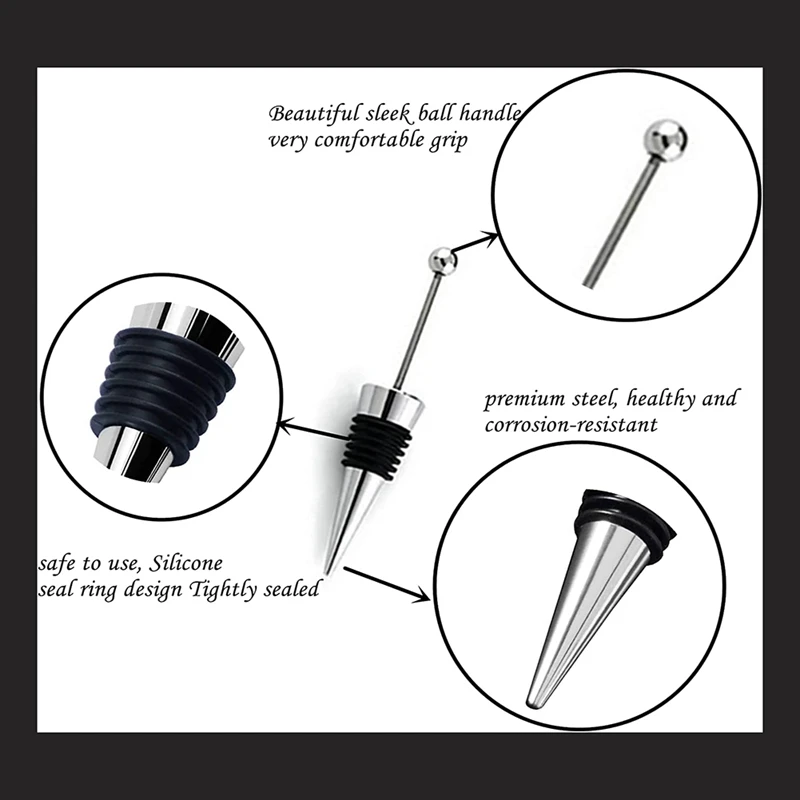 Beautiful sleek ball handle
very comfortable grip

premium steel, healthy and corrosion-resistant

safe to use, Silicone seal ring design Tightly sealed