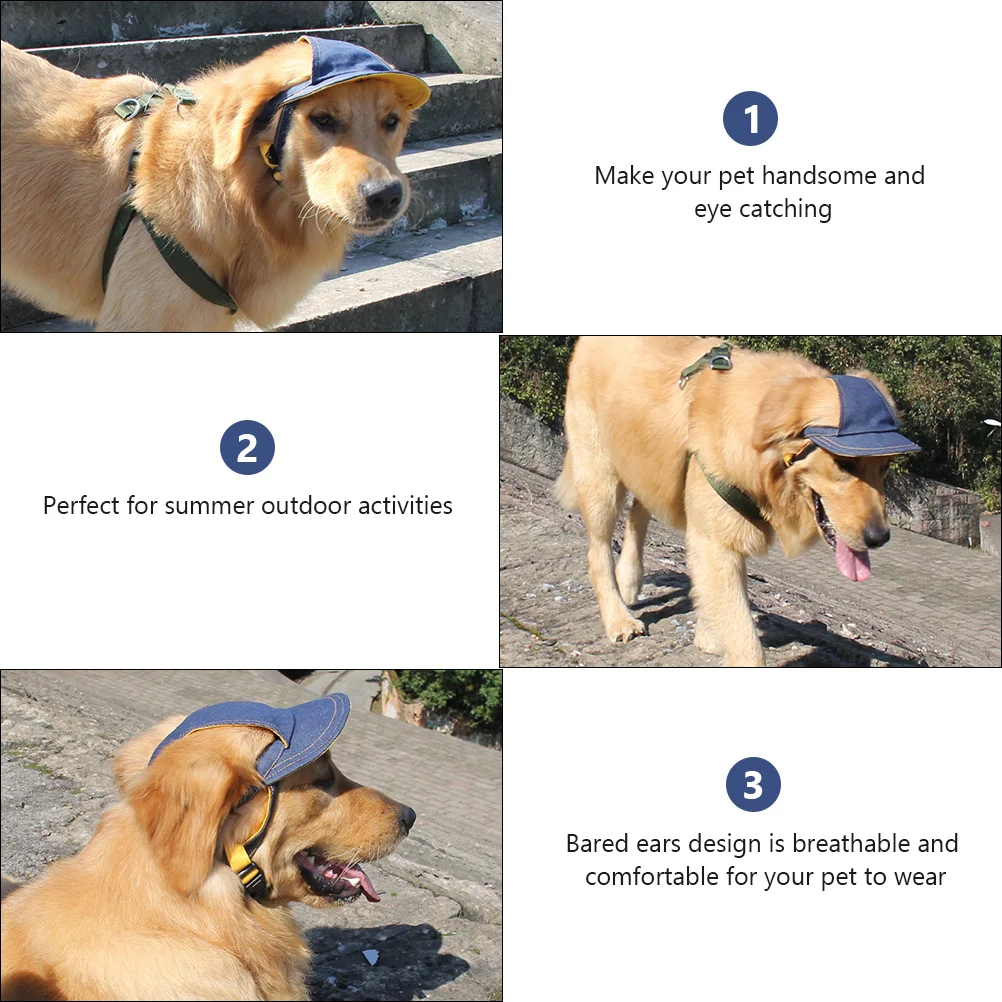 1
Make your pet handsome and eye catching

2
Perfect for summer outdoor activities

3
Bared ears design is breathable and comfortable for your pet to wear