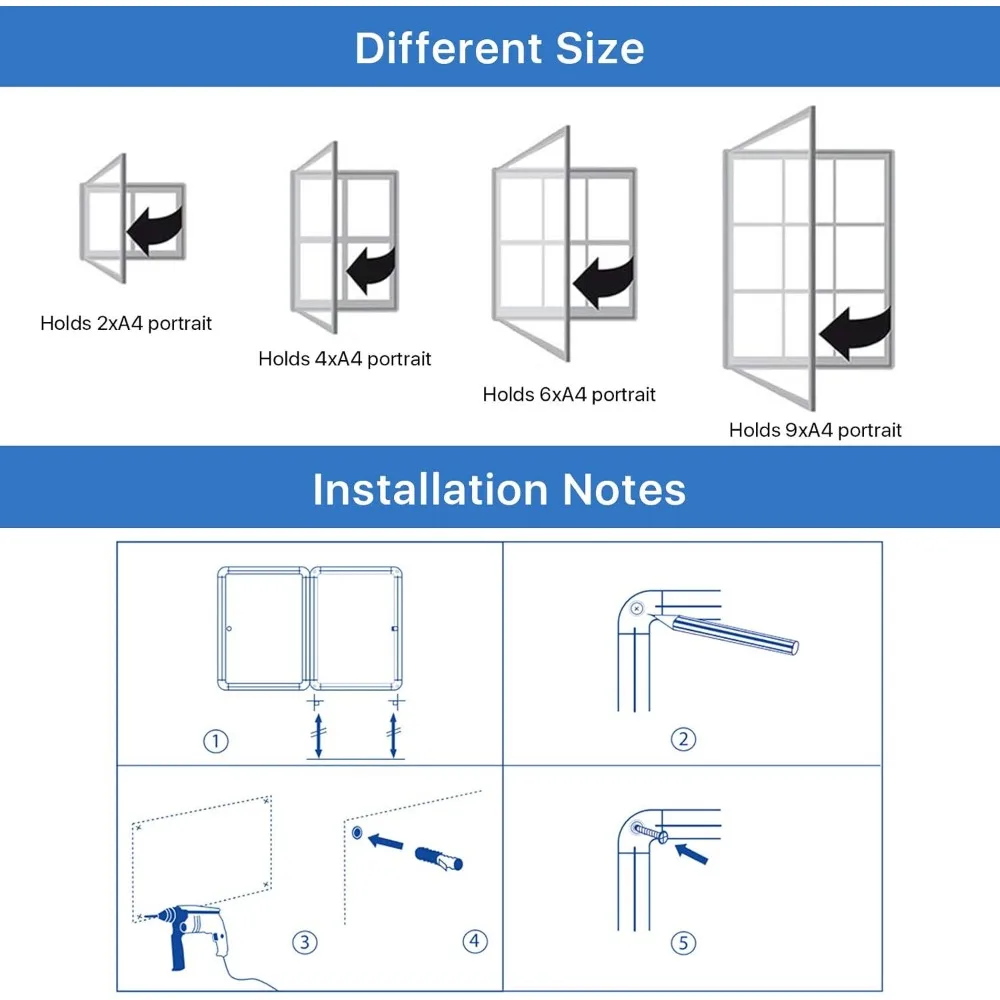 Different Size

Holds 2xA4 portrait

Holds 4xA4 portrait

Holds 6xA4 portrait

Holds 9xA4 portrait

Installation Notes

①

②

③

④

⑤