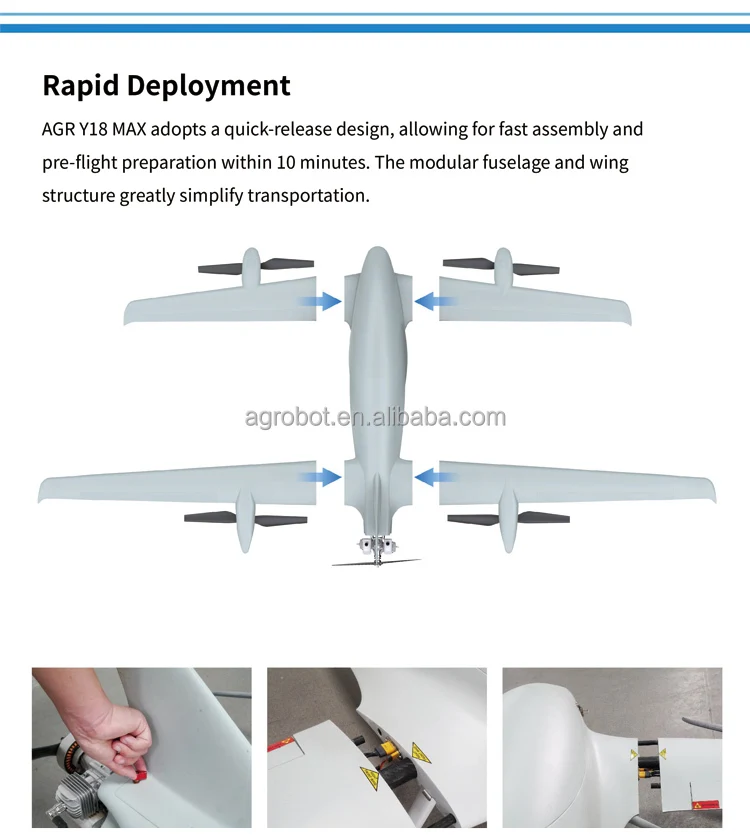 Rapid Deployment

AGR Y18 MAX adopts a quick-release design, allowing for fast assembly and pre-flight preparation within 10 minutes. The modular fuselage and wing structure greatly simplify transportation.

agrobot.en.alibaba.com