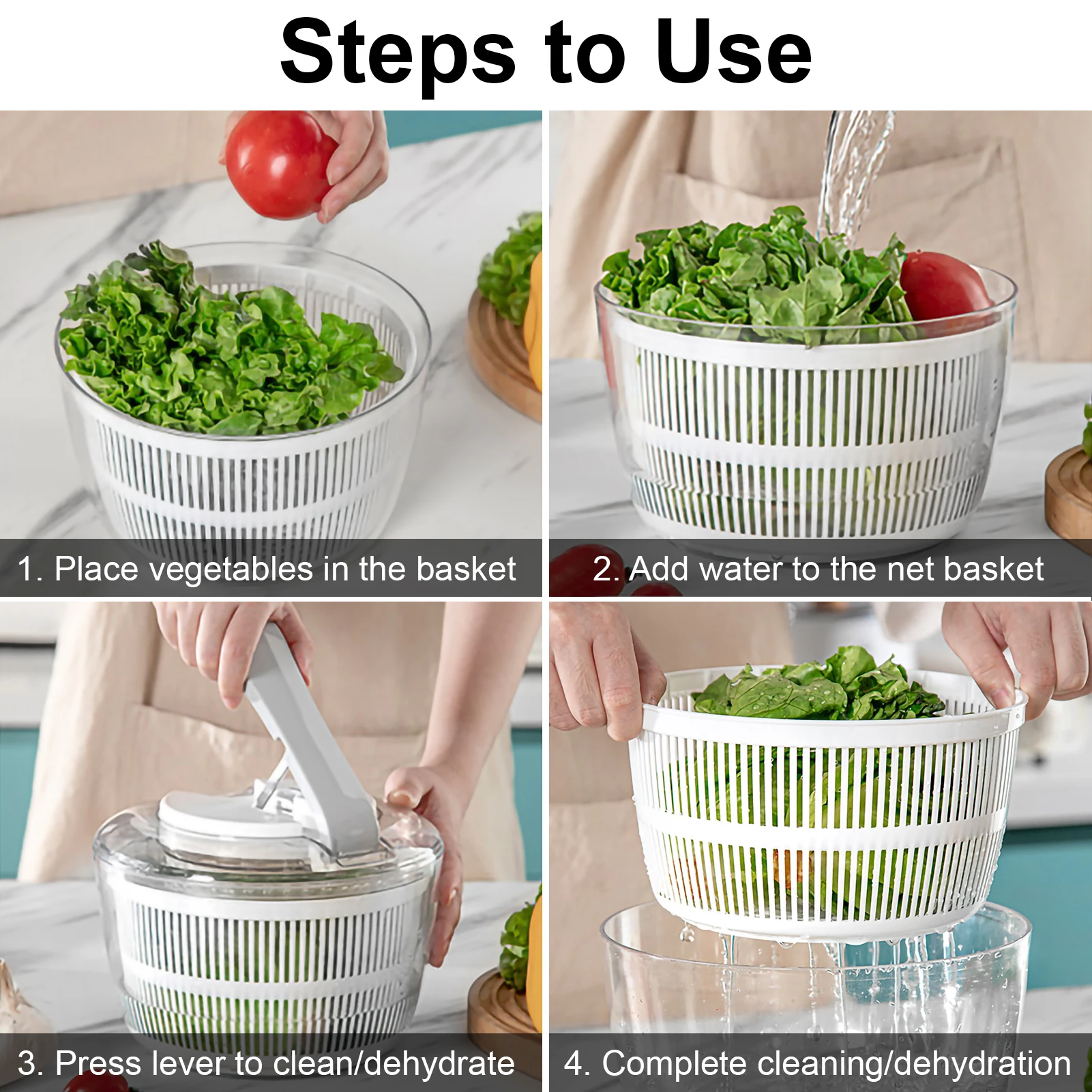 Steps to Use

1. Place vegetables in the basket

2. Add water to the net basket

3. Press lever to clean/dehydrate

4. Complete cleaning/dehydration