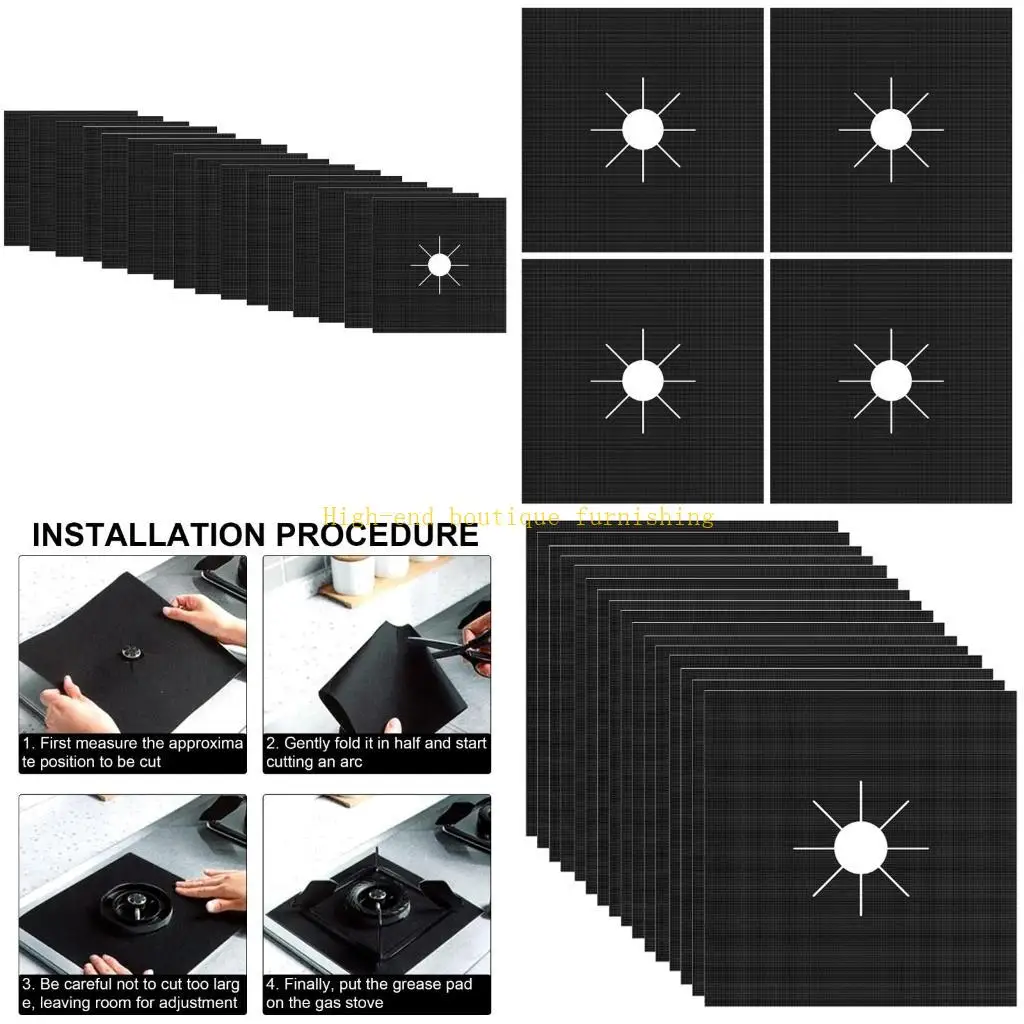 High-end boutique furnishing

INSTALLATION PROCEDURE

1. First measure the approxima te position to be cut

2. Gently fold it in half and start cutting an arc

3. Be careful not to cut too larg e, leaving room for adjustment

4. Finally, put the grease pad on the gas stove