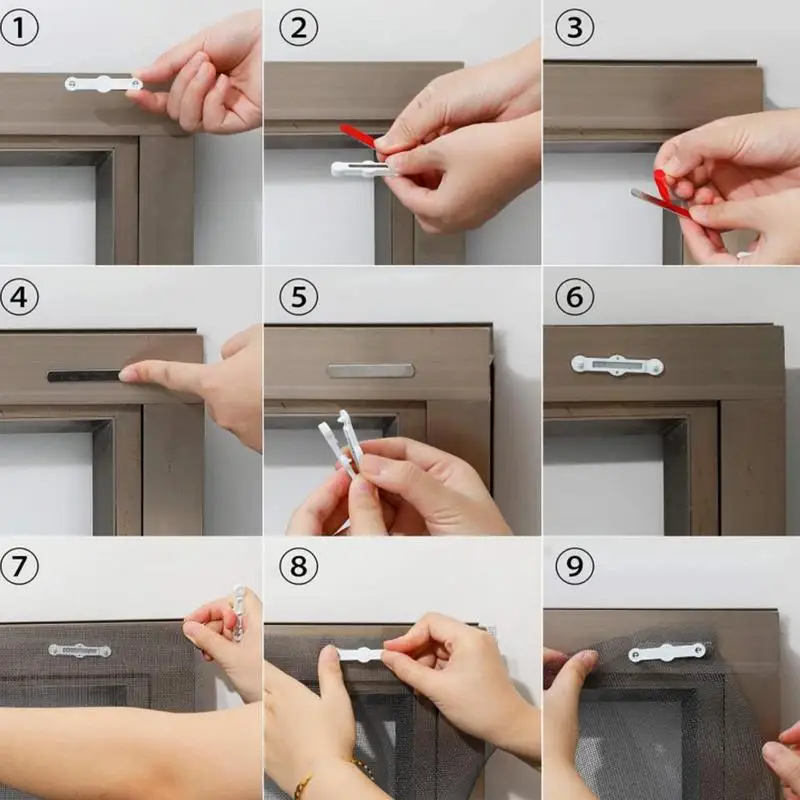 ①
②
③
④
⑤
⑥
⑦
⑧
⑨