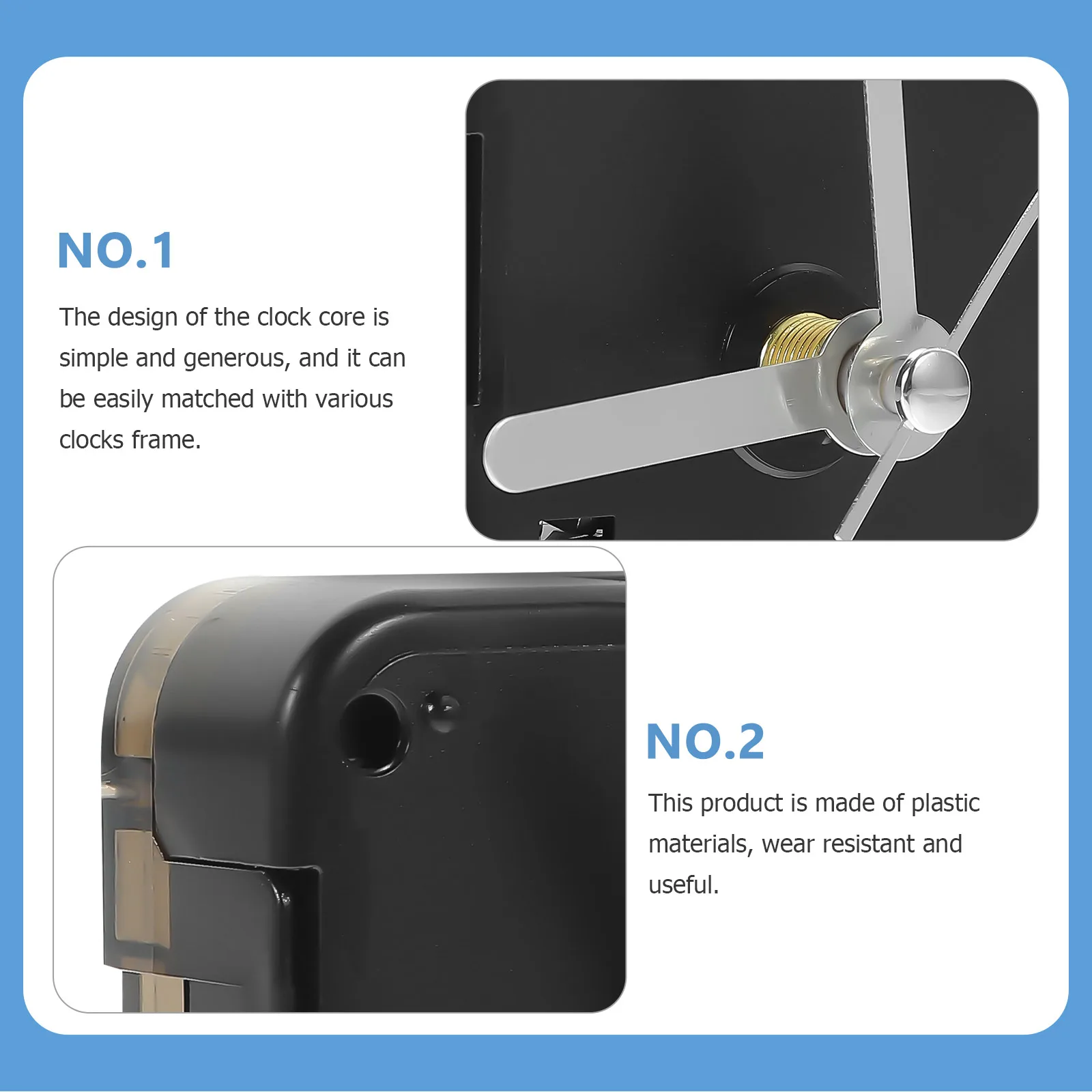 NO.1

The design of the clock core is simple and generous, and it can be easily matched with various clocks frame.

NO.2

This product is made of plastic materials, wear resistant and useful.