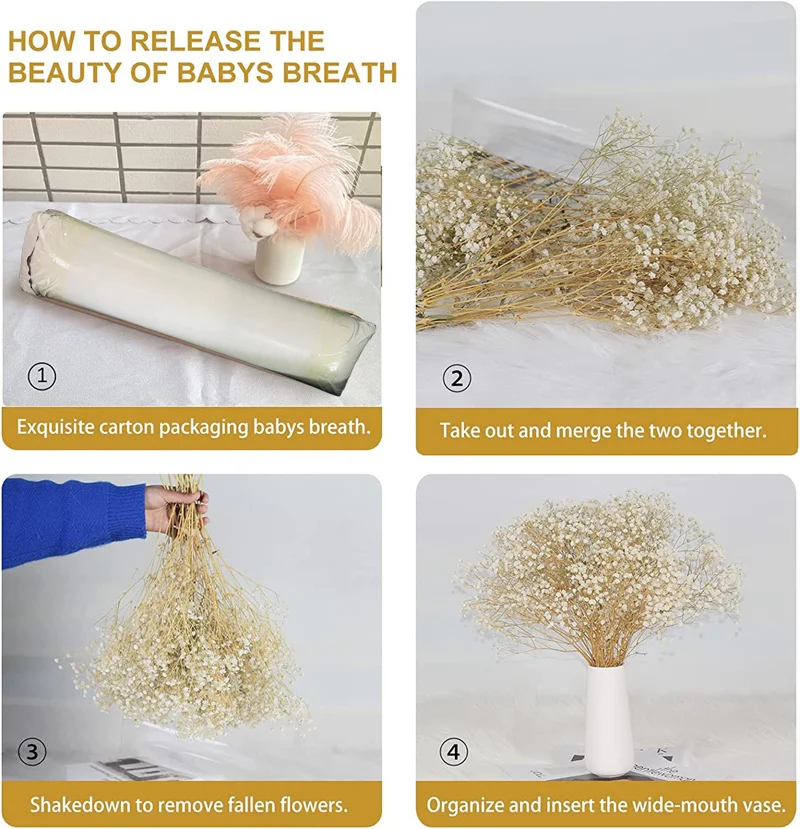 HOW TO RELEASE THE BEAUTY OF BABYS BREATH

①

Exquisite carton packaging babys breath.

②

Take out and merge the two together.

③

Shakedown to remove fallen flowers.

④

Organize and insert the wide-mouth vase.