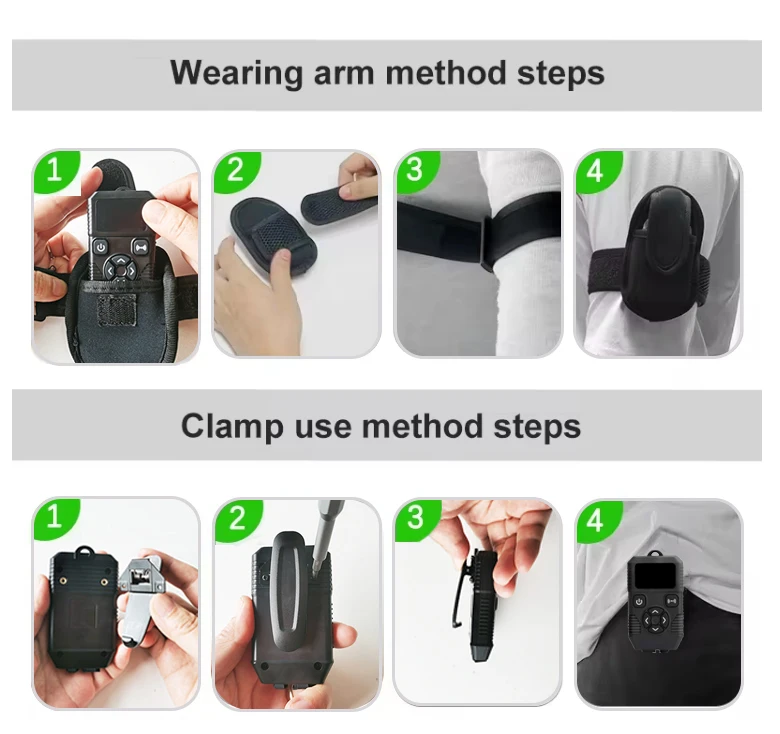 Wearing arm method steps

1

2

3

4

Clamp use method steps

1

2

3

4