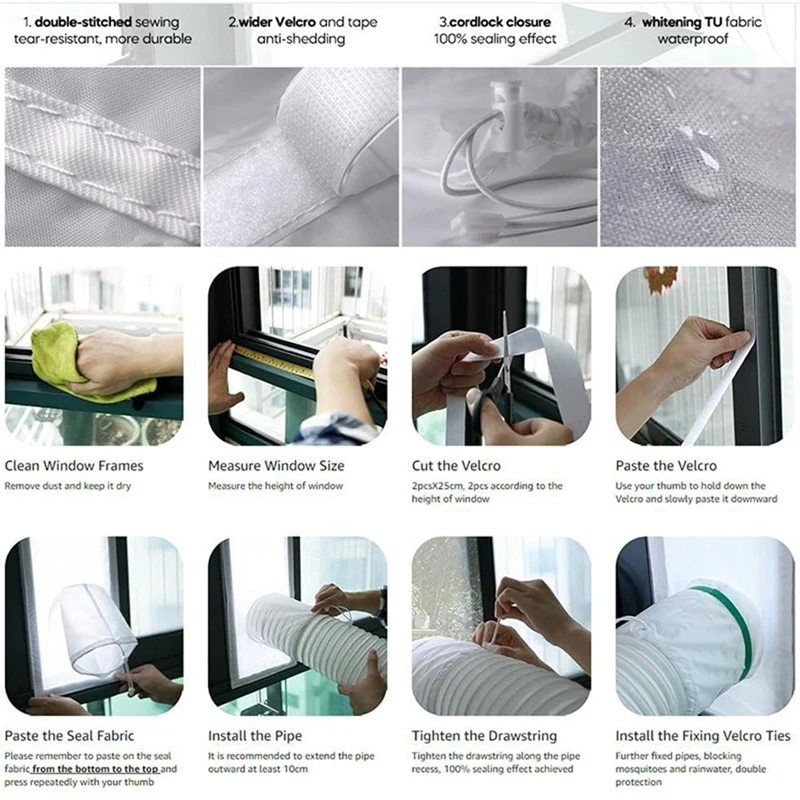 1. double-stitched sewing tear-resistant, more durable

2.wider Velcro and tape anti-shedding

3.cordlock closure 100% sealing effect

4. whitening TU fabric waterproof

Clean Window Frames
Remove dust and keep it dry

Measure Window Size
Measure the height of window

Cut the Velcro
2pcsX25cm, 2pcs according to the height of window

Paste the Velcro
Use your thumb to hold down the Velcro and slowly paste it downward

Paste the Seal Fabric
Please remember to paste on the seal fabric from the bottom to the top and press repeatedly with your thumb

Install the Pipe
It is recommended to extend the pipe outward at least 10cm

Tighten the Drawstring
Tighten the drawstring along the pipe recess, 100% sealing effect achieved

Install the Fixing Velcro Ties
Further fixed pipes, blocking mosquitoes and rainwater, double protection