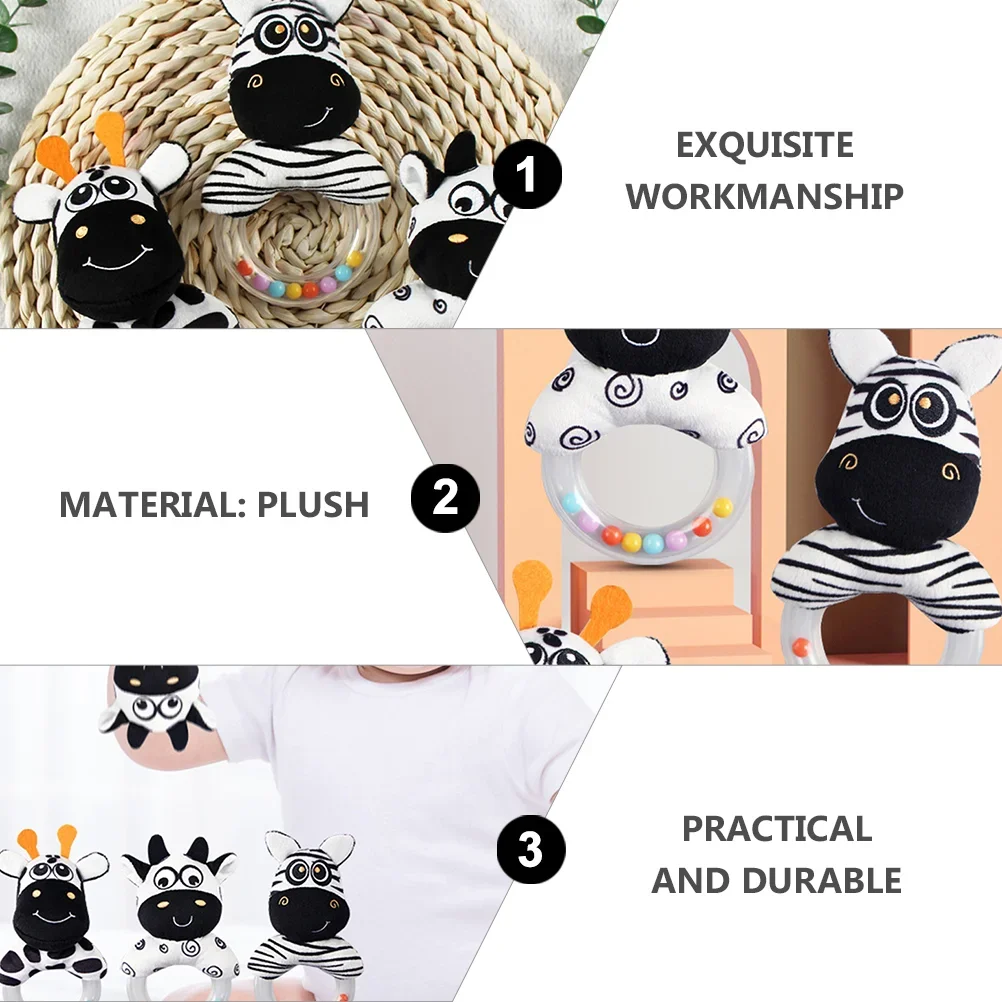 1

EXQUISITE WORKMANSHIP

MATERIAL: PLUSH

2

3

PRACTICAL AND DURABLE