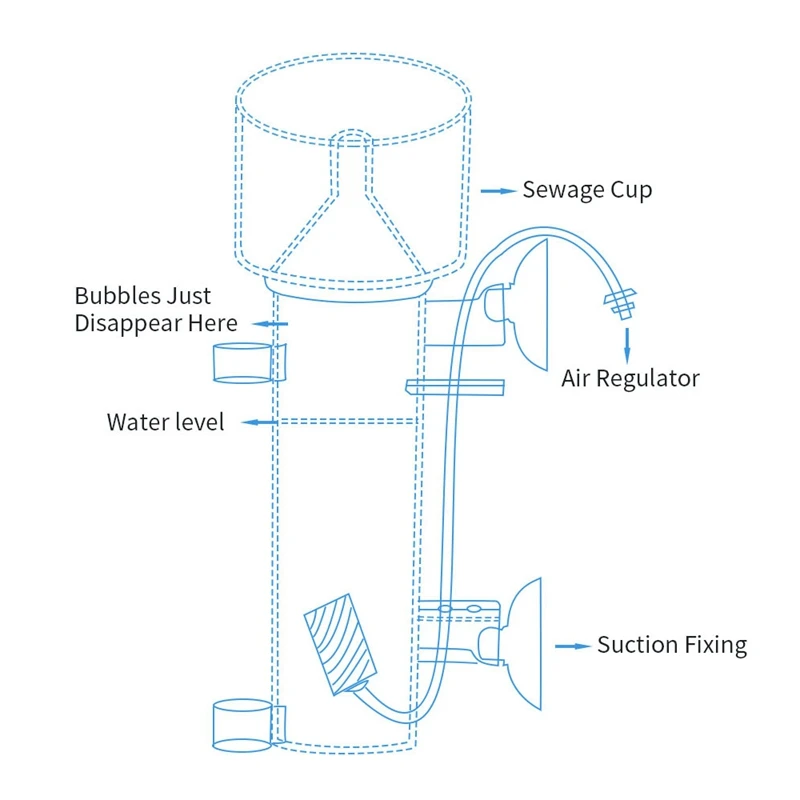 Sewage Cup

Bubbles Just Disappear Here

Air Regulator

Water level

Suction Fixing