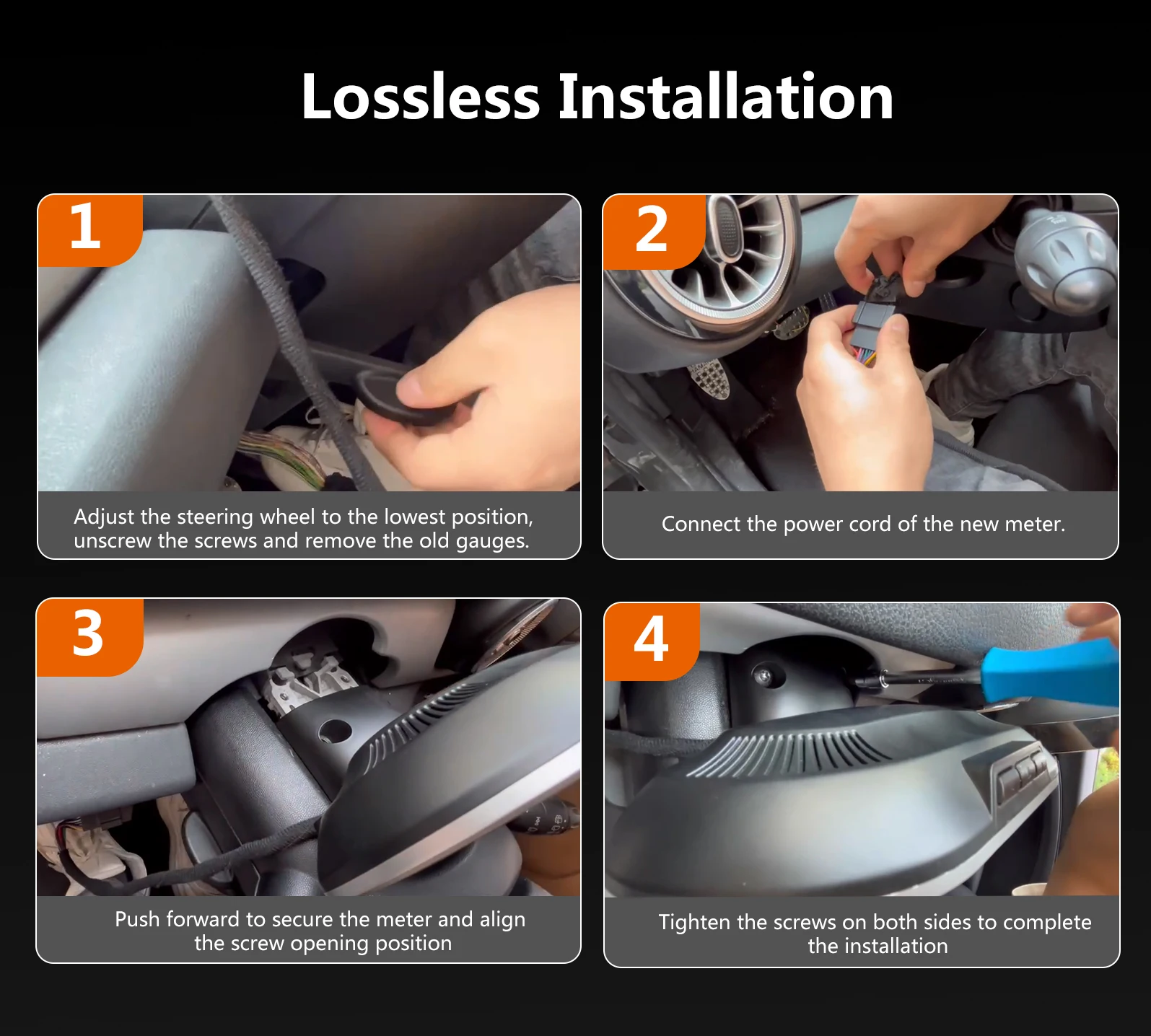 Lossless Installation

1

Adjust the steering wheel to the lowest position, unscrew the screws and remove the old gauges.

2

Connect the power cord of the new meter.

3

Push forward to secure the meter and align the screw opening position

4

Tighten the screws on both sides to complete the installation