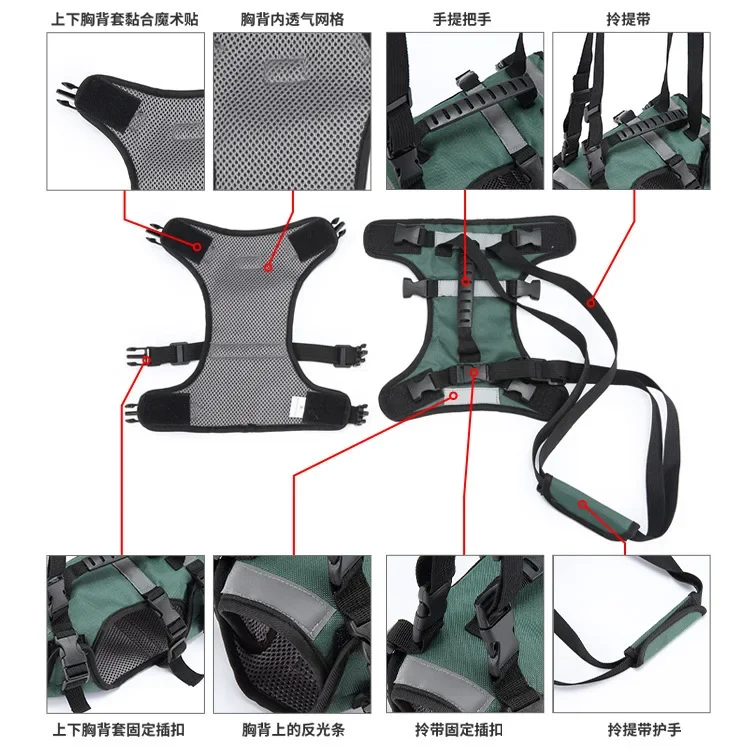 上下胸背套黏合魔术贴

胸背内透气网格

手提把手

拎提带

上下胸背套固定插扣

胸背上的反光条

拎带固定插扣

拎提带护手