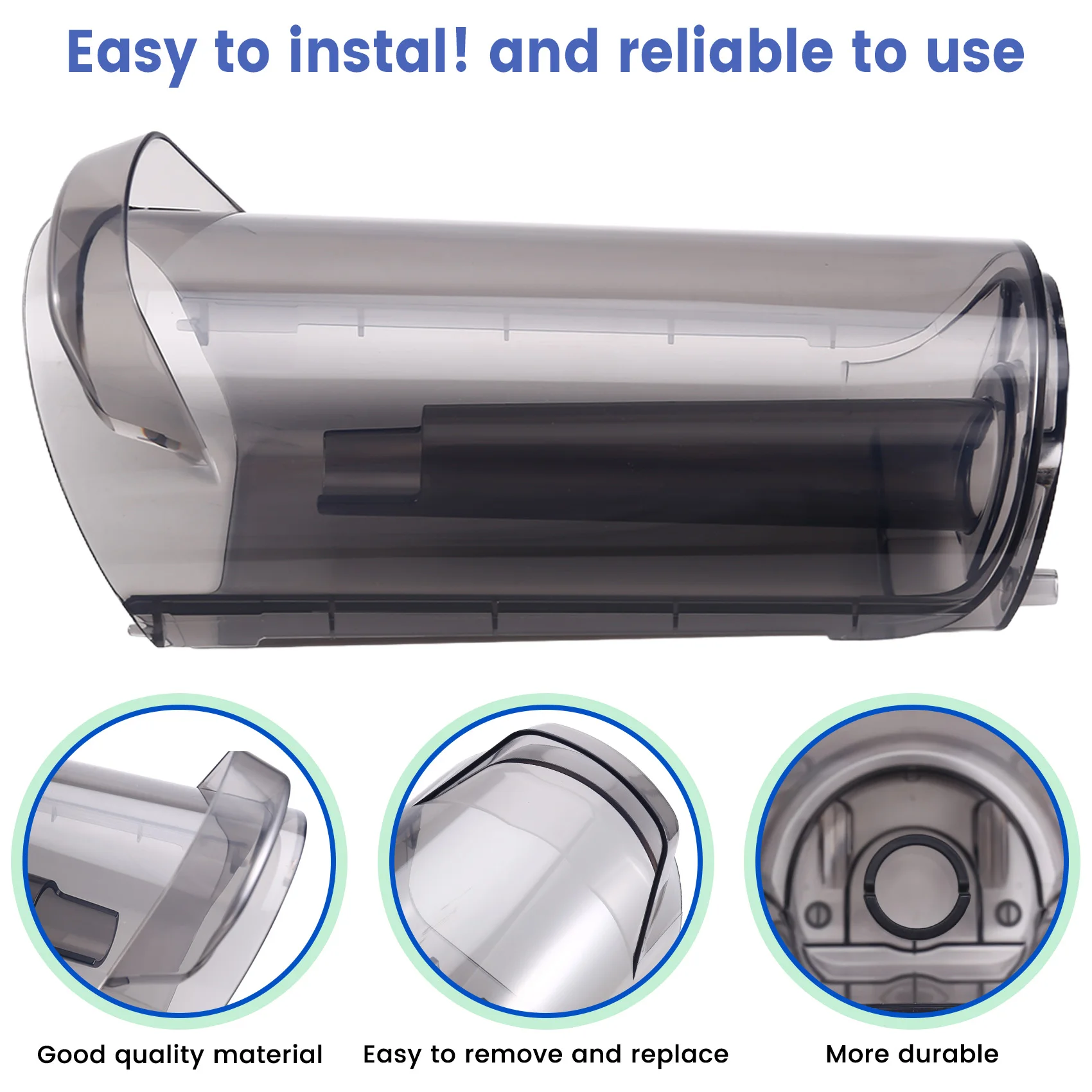 Easy to instal! and reliable to use

Good quality material

Easy to remove and replace

More durable