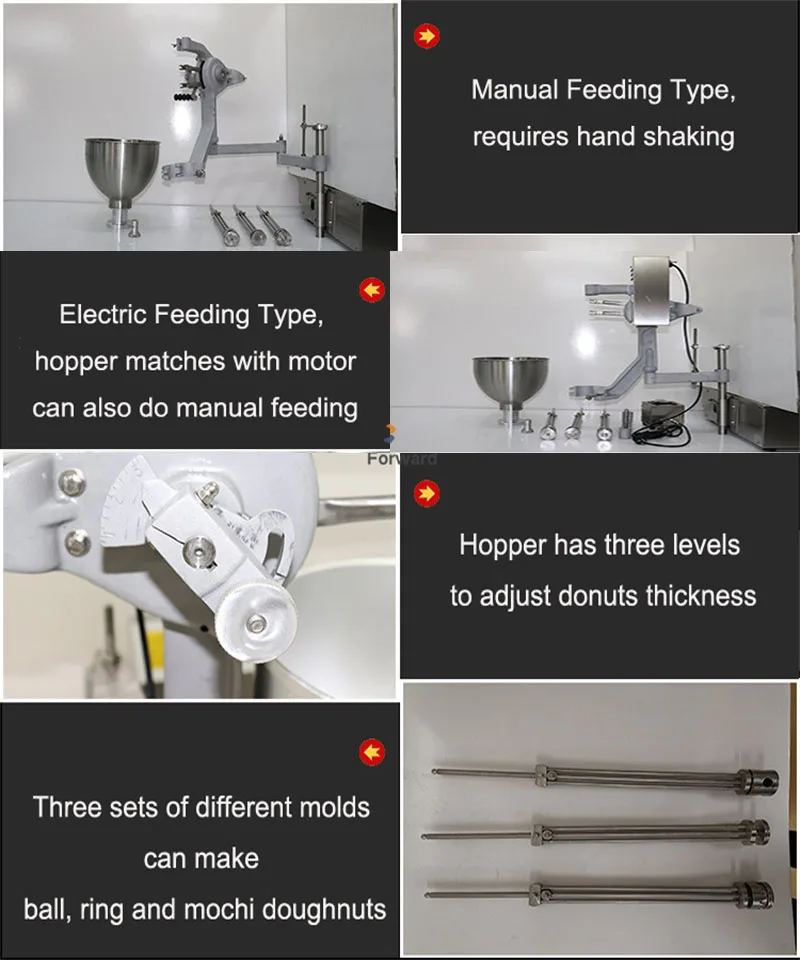 Manual Feeding Type, requires hand shaking

Electric Feeding Type, hopper matches with motor can also do manual feeding

Forward

Hopper has three levels to adjust donuts thickness

Three sets of different molds can make ball, ring and mochi doughnuts