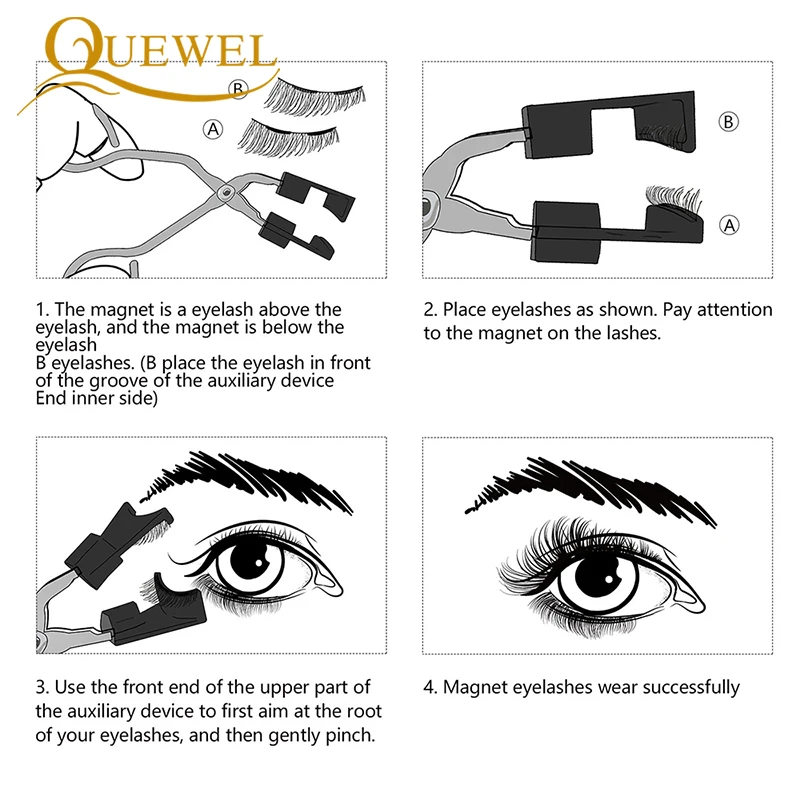 QUEWEL

B

A

B

A

1. The magnet is a eyelash above the eyelash, and the magnet is below the eyelash
B eyelashes. (B place the eyelash in front of the groove of the auxiliary device End inner side)

2. Place eyelashes as shown. Pay attention to the magnet on the lashes.

3. Use the front end of the upper part of the auxiliary device to first aim at the root of your eyelashes, and then gently pinch.

4. Magnet eyelashes wear successfully