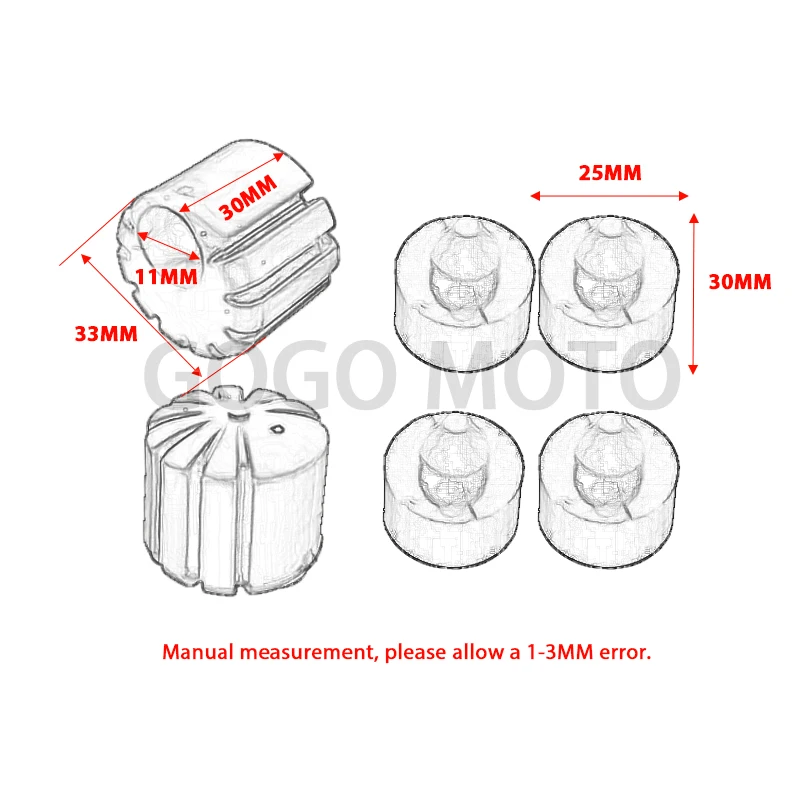 30MM

11MM

33MM

25MM

30MM

GOGO MOTO

Manual measurement, please allow a 1-3MM error.