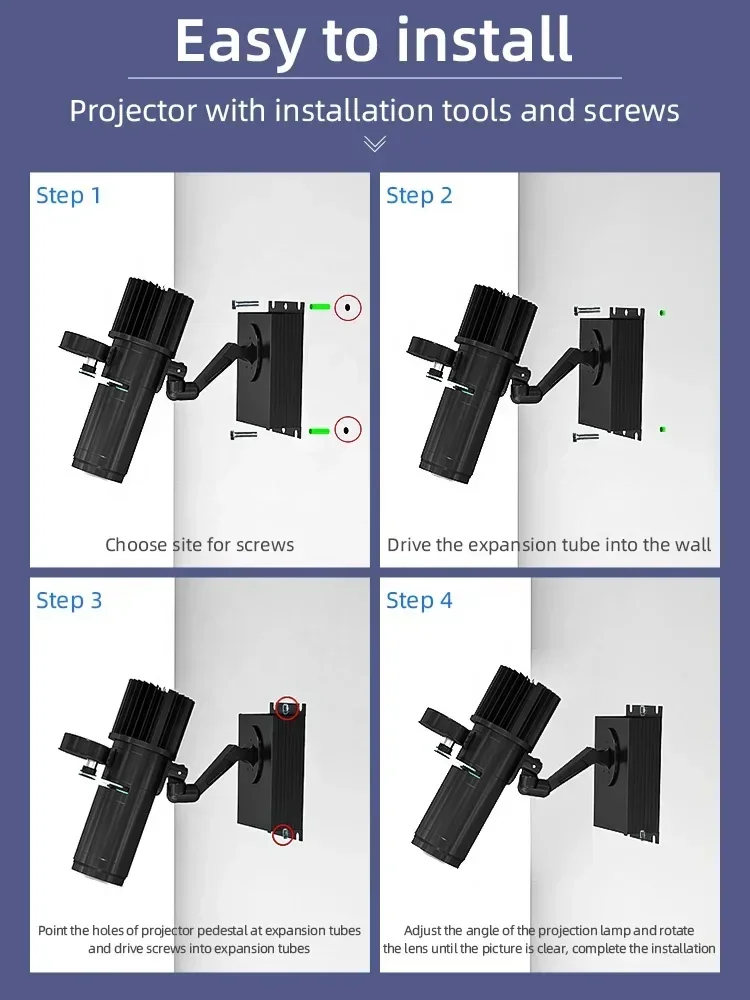 Easy to install

Projector with installation tools and screws

Step 1

Choose site for screws

Step 2

Drive the expansion tube into the wall

Step 3

Point the holes of projector pedestal at expansion tubes and drive screws into expansion tubes

Step 4

Adjust the angle of the projection lamp and rotate the lens until the picture is clear, complete the installation