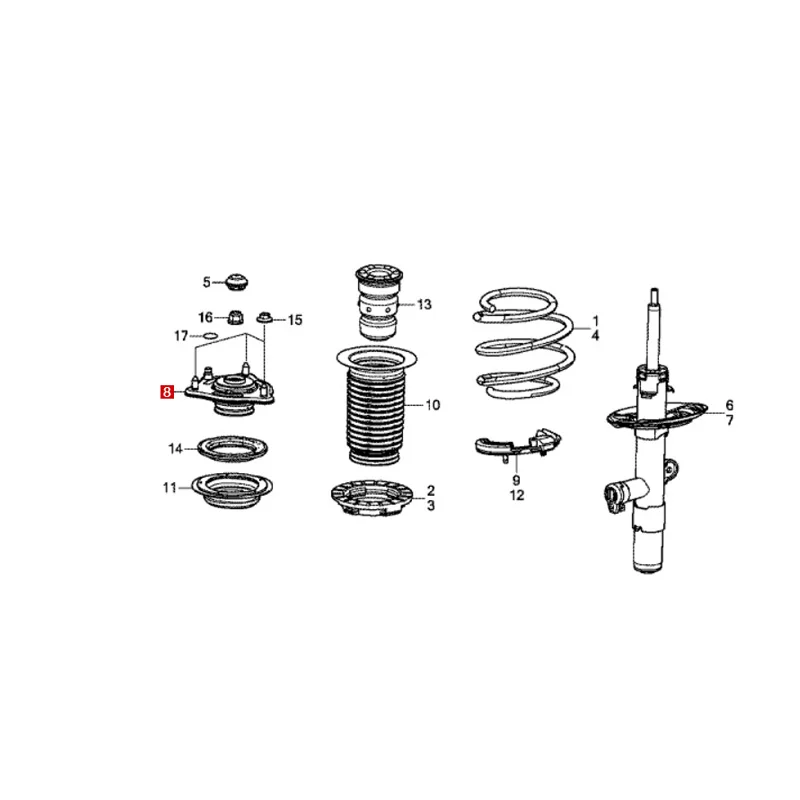 5
16
15
17
8
14
11
13
10
2
3
1
4
9
12
6
7