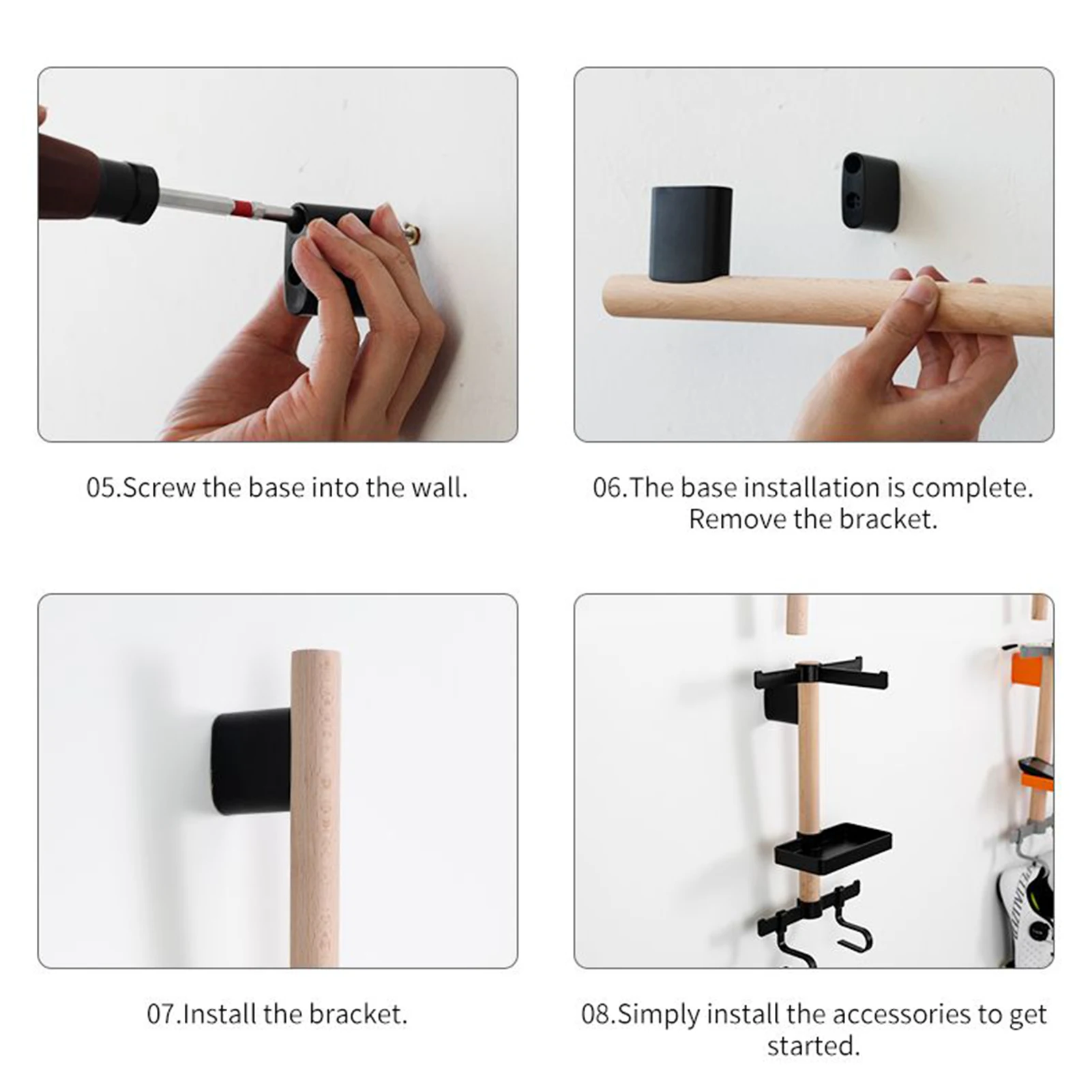 05.Screw the base into the wall.

06.The base installation is complete. Remove the bracket.

07.Install the bracket.

08.Simply install the accessories to get started.