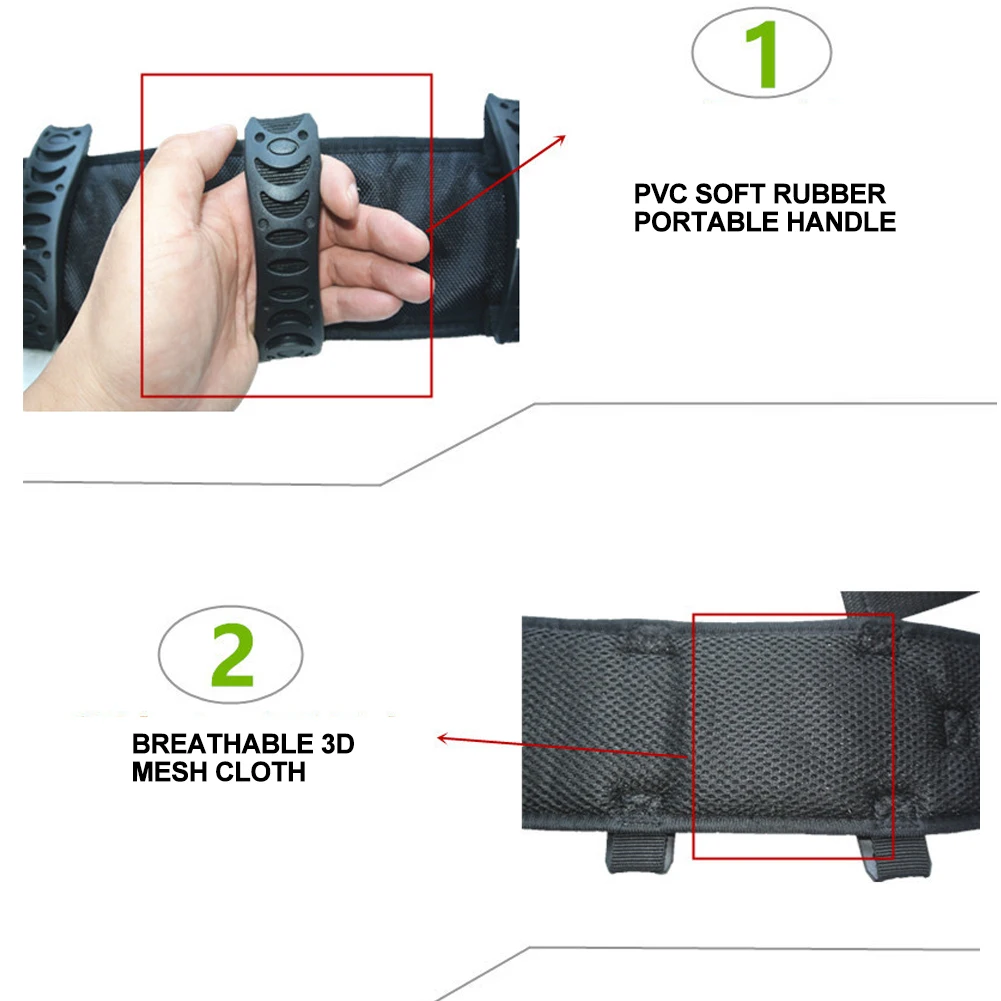 1

PVC SOFT RUBBER PORTABLE HANDLE

2

BREATHABLE 3D MESH CLOTH