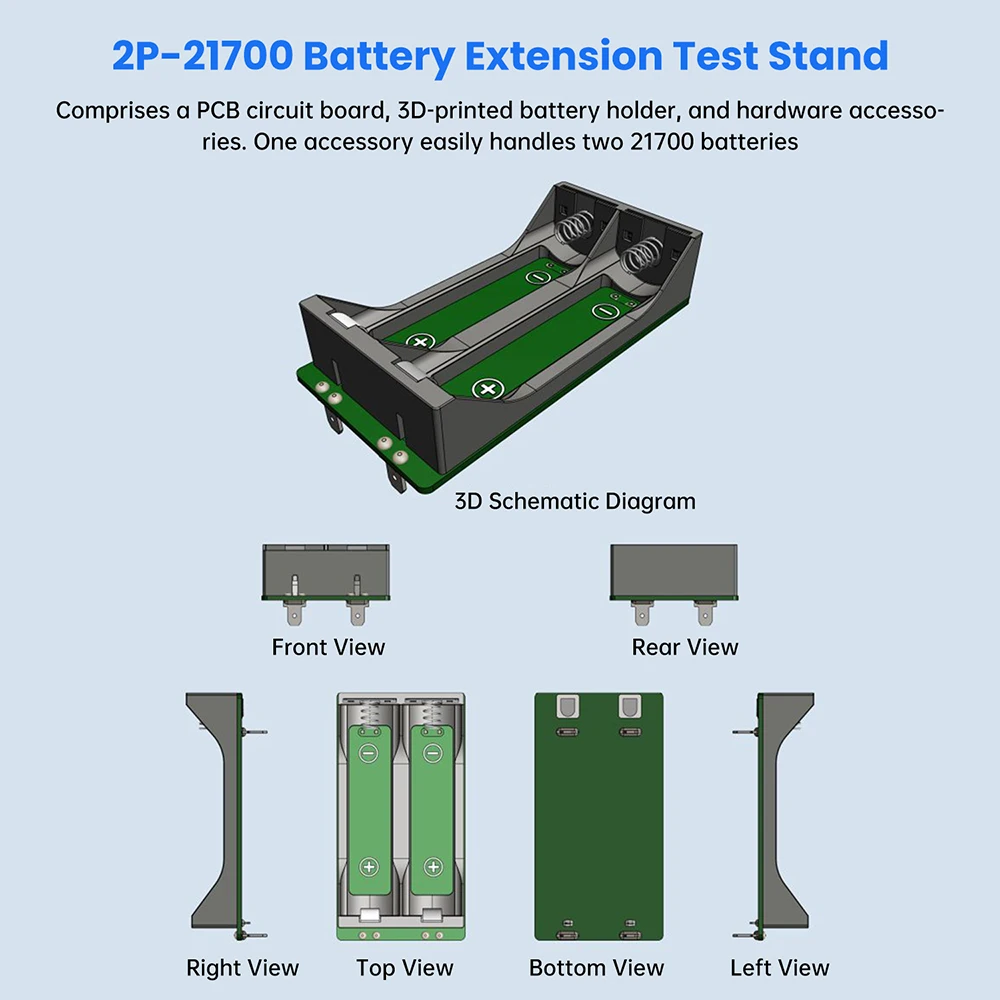 2P-21700 Battery Extension Test Stand

Comprises a PCB circuit board, 3D-printed battery holder, and hardware accessories. One accessory easily handles two 21700 batteries

3D Schematic Diagram

Front View

Rear View

Right View

Top View

Bottom View

Left View