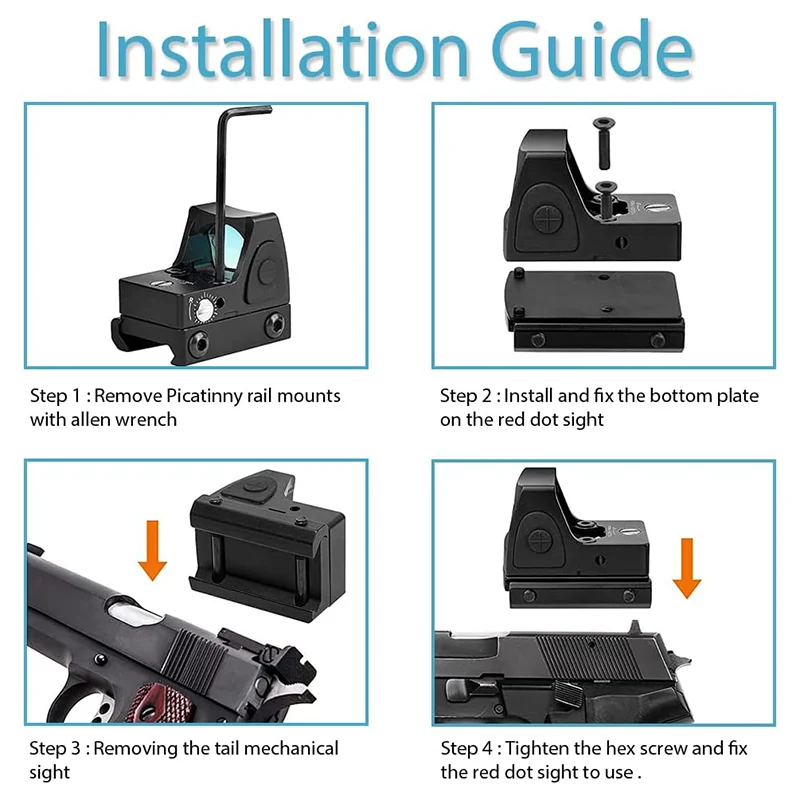 Installation Guide

Step 1 : Remove Picatinny rail mounts with allen wrench

Step 2 : Install and fix the bottom plate on the red dot sight

Step 3 : Removing the tail mechanical sight

Step 4 : Tighten the hex screw and fix the red dot sight to use .