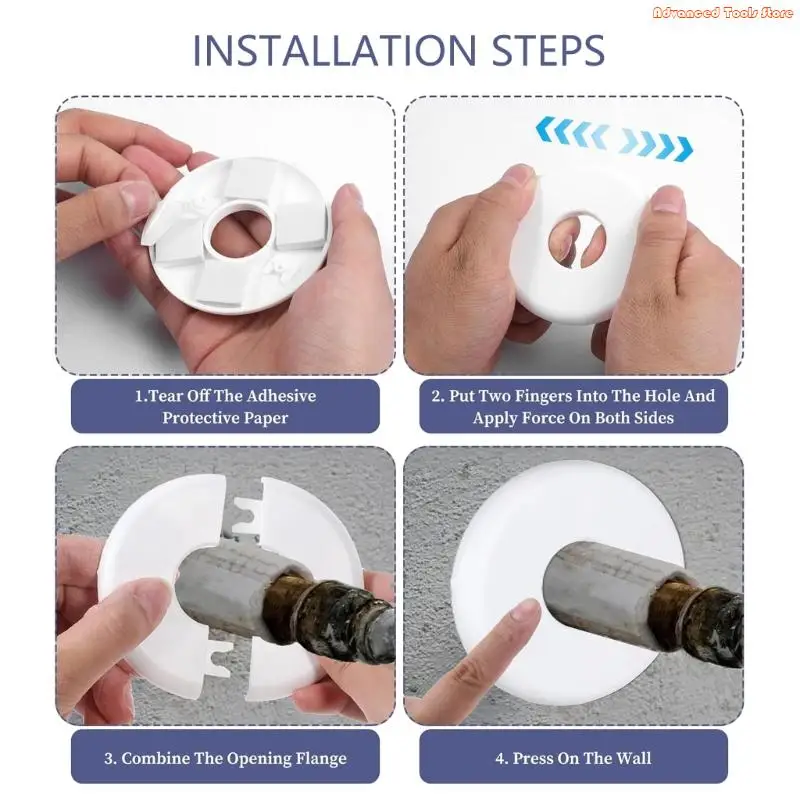 Advanced Tools Store

INSTALLATION STEPS

1.Tear Off The Adhesive Protective Paper

2. Put Two Fingers Into The Hole And Apply Force On Both Sides

3. Combine The Opening Flange

4. Press On The Wall