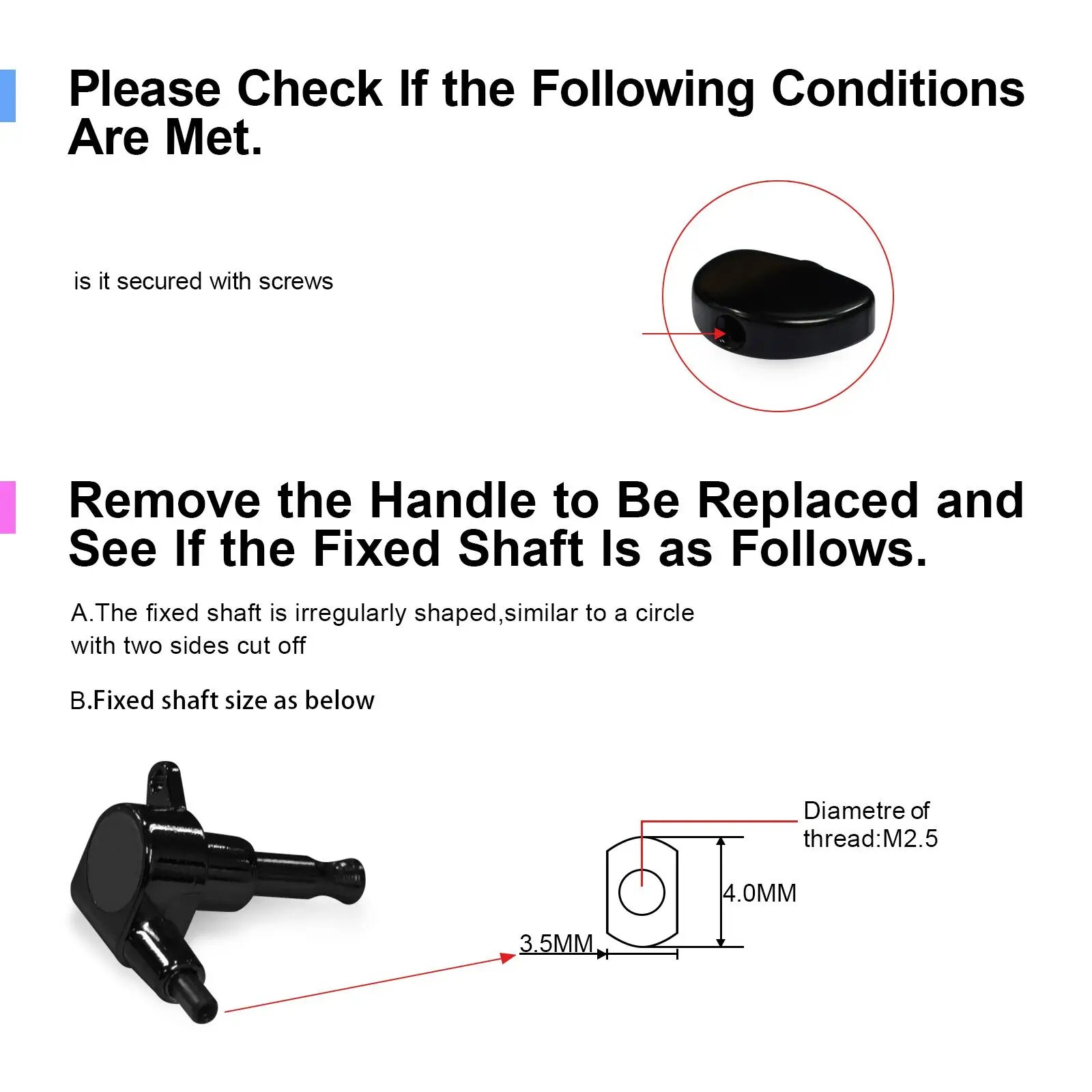 Please Check If the Following Conditions Are Met.

is it secured with screws

Remove the Handle to Be Replaced and See If the Fixed Shaft Is as Follows.

A.The fixed shaft is irregularly shaped,similar to a circle with two sides cut off

B.Fixed shaft size as below

Diametre of thread:M2.5

4.0MM

3.5MM