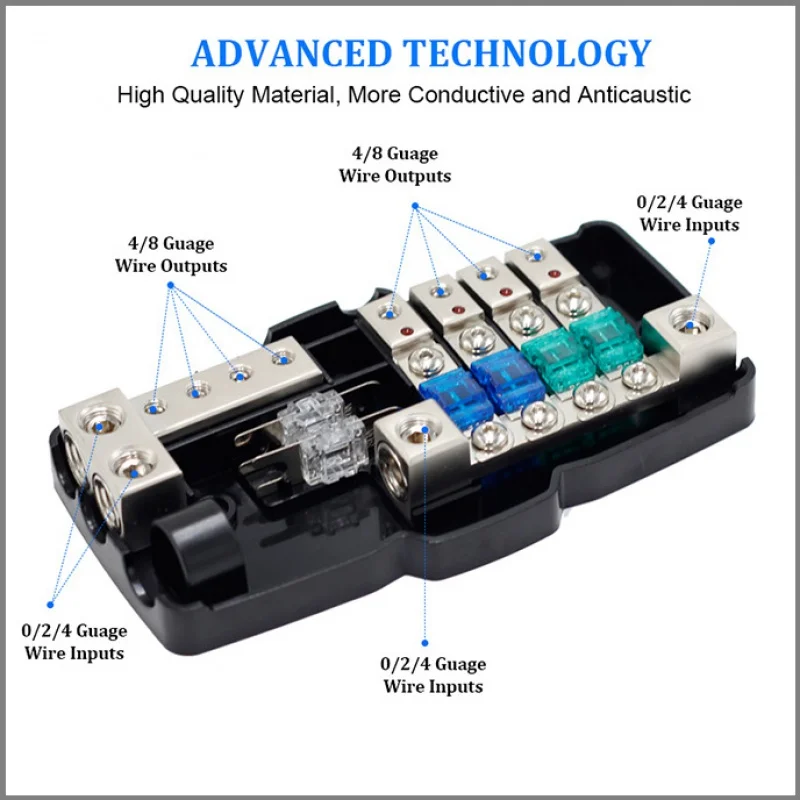 ADVANCED TECHNOLOGY

High Quality Material, More Conductive and Anticaustic

4/8 Guage Wire Outputs

0/2/4 Guage Wire Inputs

4/8 Guage Wire Outputs

0/2/4 Guage Wire Inputs

0/2/4 Guage Wire Inputs