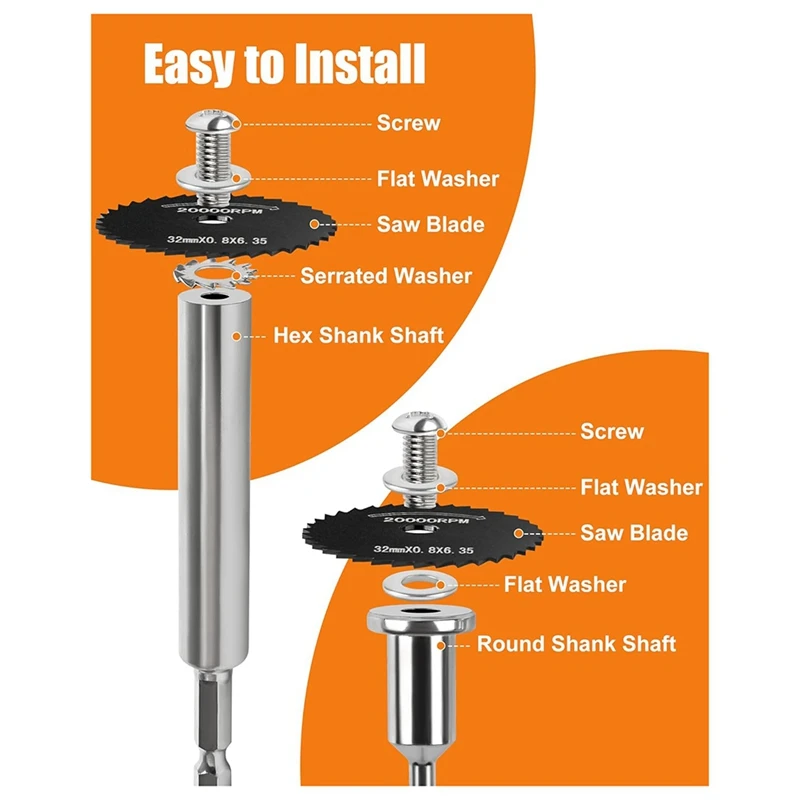 Easy to Install

Screw
Flat Washer
20000RPM
32mmX0. 8X6. 35
Saw Blade
Serrated Washer
Hex Shank Shaft

Screw
Flat Washer
20000RPM
32mmX0. 8X6. 35
Saw Blade
Flat Washer
Round Shank Shaft