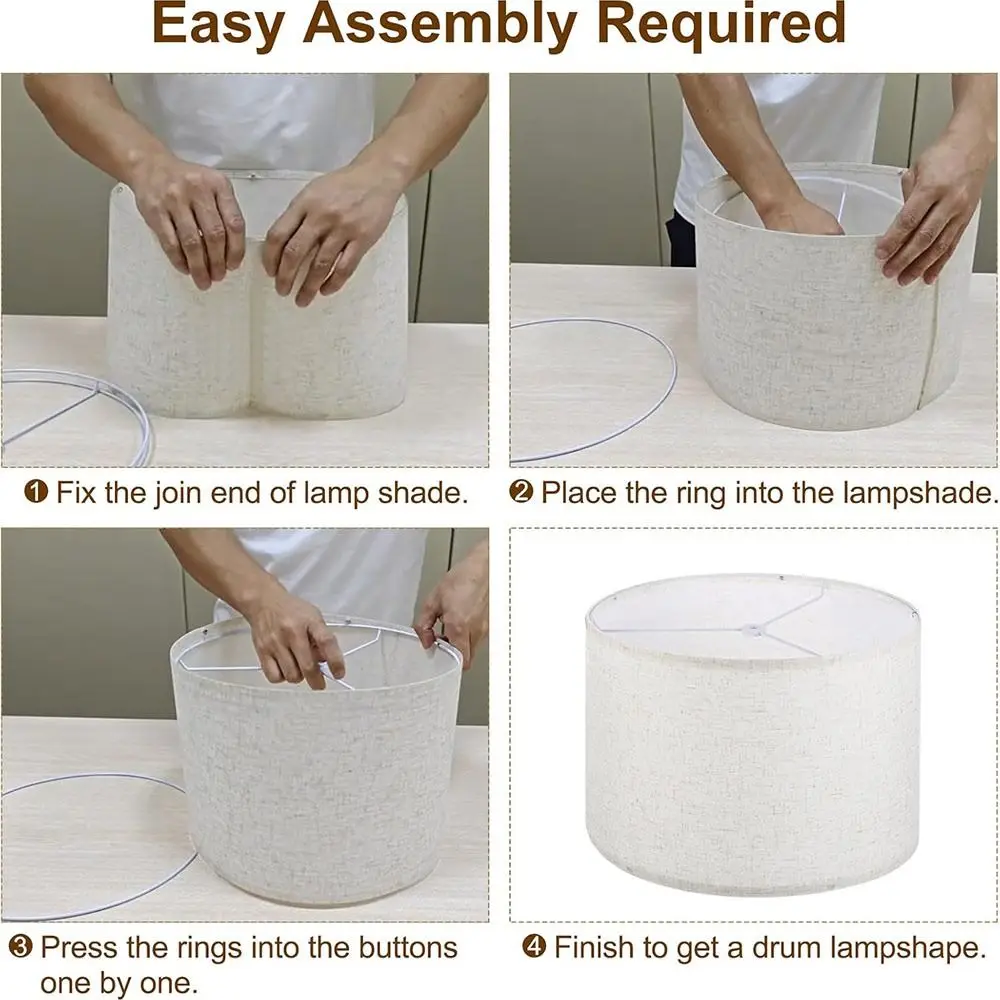 Easy Assembly Required

❶ Fix the join end of lamp shade.

❷ Place the ring into the lampshade.

❸ Press the rings into the buttons one by one.

❹ Finish to get a drum lampshape.