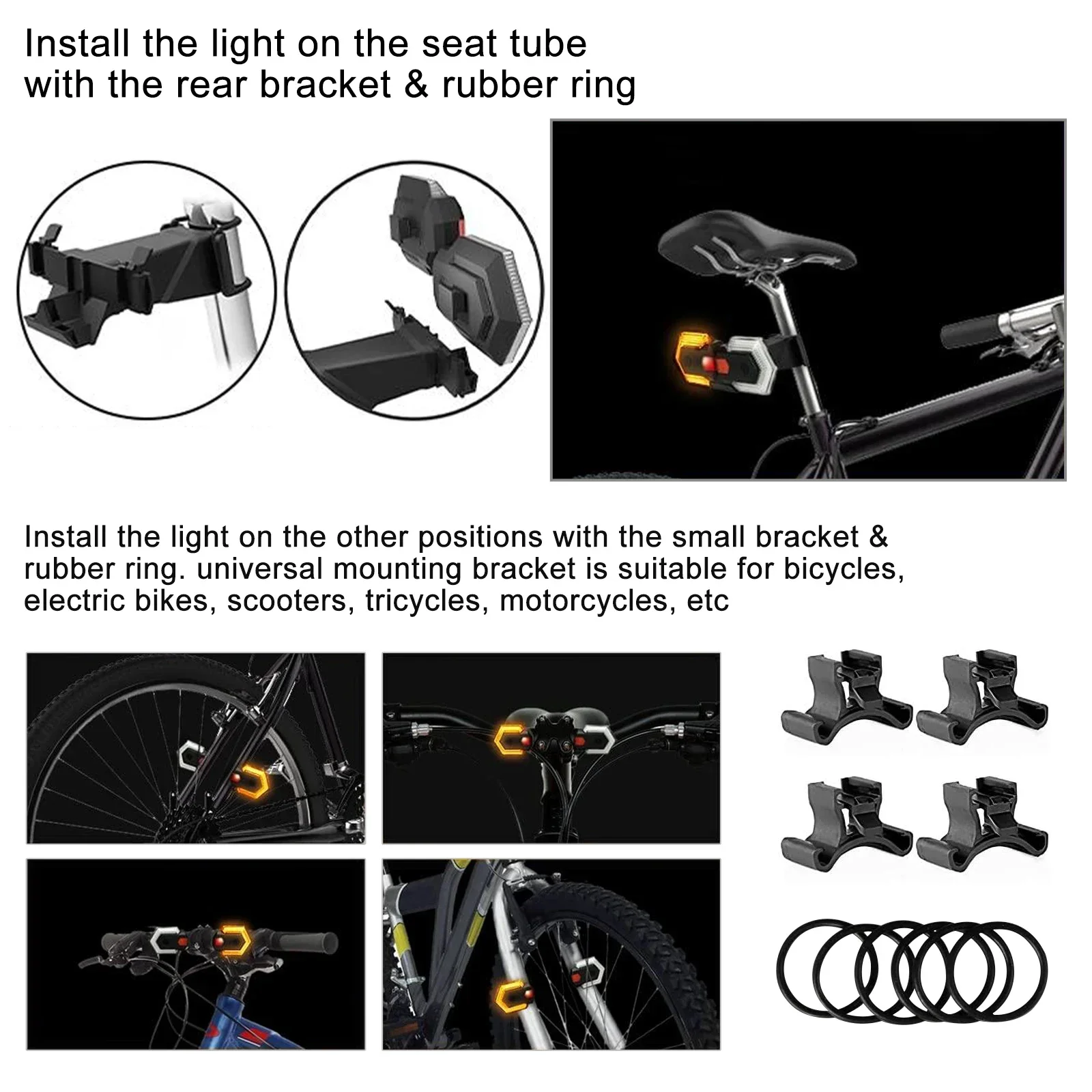 Install the light on the seat tube with the rear bracket & rubber ring

Install the light on the other positions with the small bracket & rubber ring. universal mounting bracket is suitable for bicycles, electric bikes, scooters, tricycles, motorcycles, etc