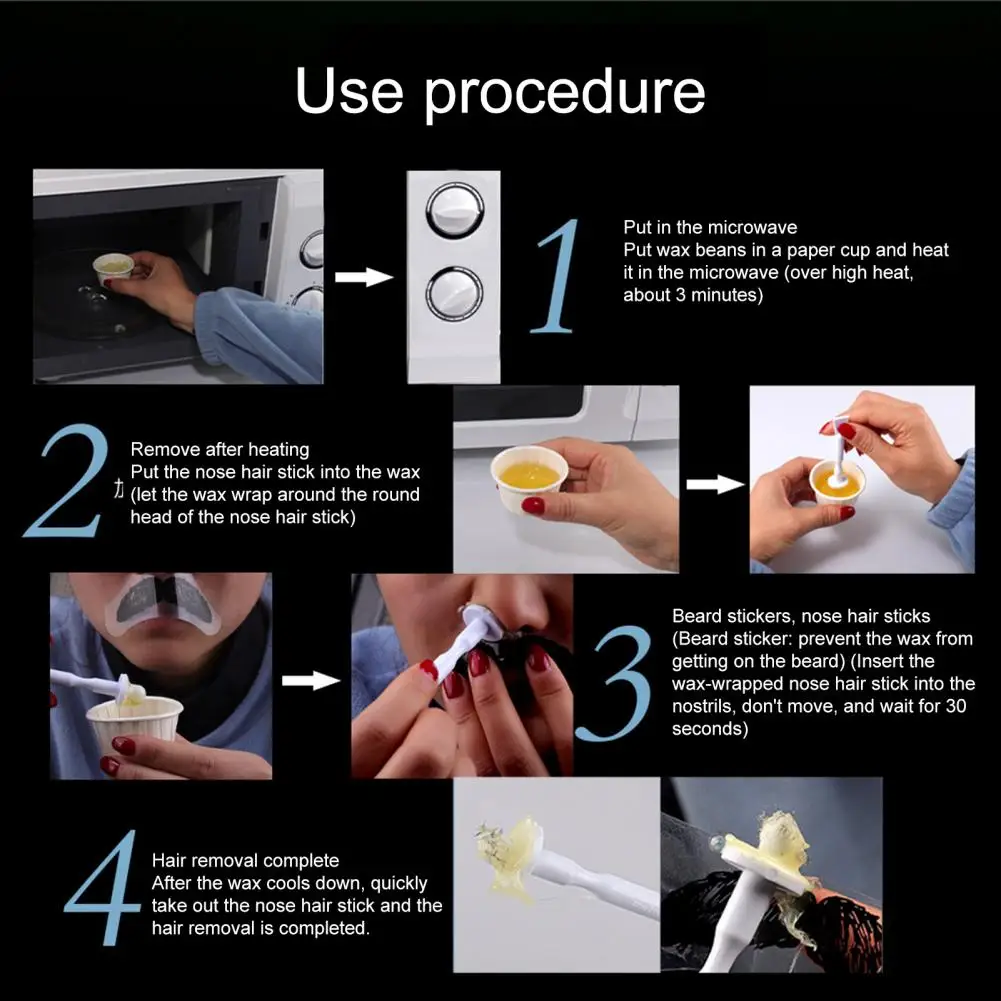 Use procedure

1

Put in the microwave
Put wax beans in a paper cup and heat it in the microwave (over high heat, about 3 minutes)

2

Remove after heating
Put the nose hair stick into the wax
力 (let the wax wrap around the round head of the nose hair stick)

3

Beard stickers, nose hair sticks (Beard sticker: prevent the wax from getting on the beard) (Insert the wax-wrapped nose hair stick into the nostrils, don't move, and wait for 30 seconds)

4

Hair removal complete
After the wax cools down, quickly take out the nose hair stick and the hair removal is completed.