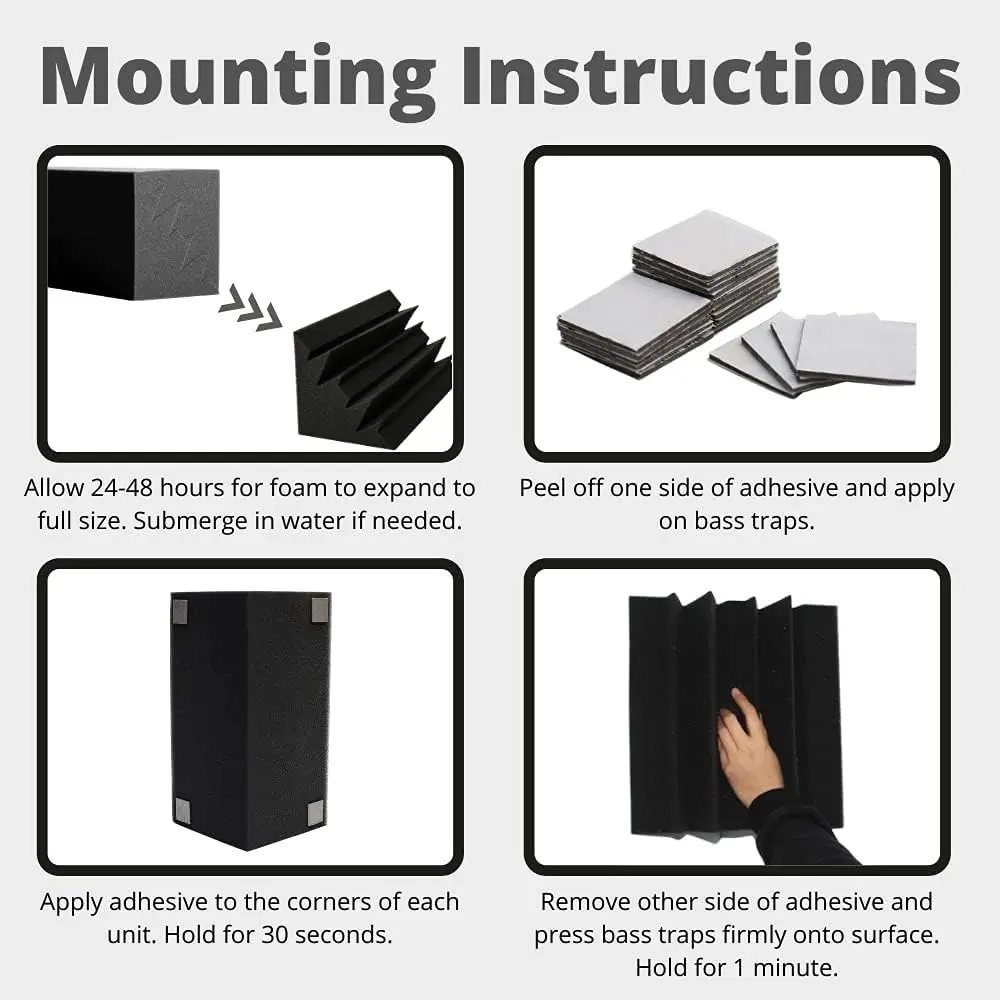 Mounting Instructions

Allow 24-48 hours for foam to expand to full size. Submerge in water if needed.

Peel off one side of adhesive and apply on bass traps.

Apply adhesive to the corners of each unit. Hold for 30 seconds.

Remove other side of adhesive and press bass traps firmly onto surface. Hold for 1 minute.