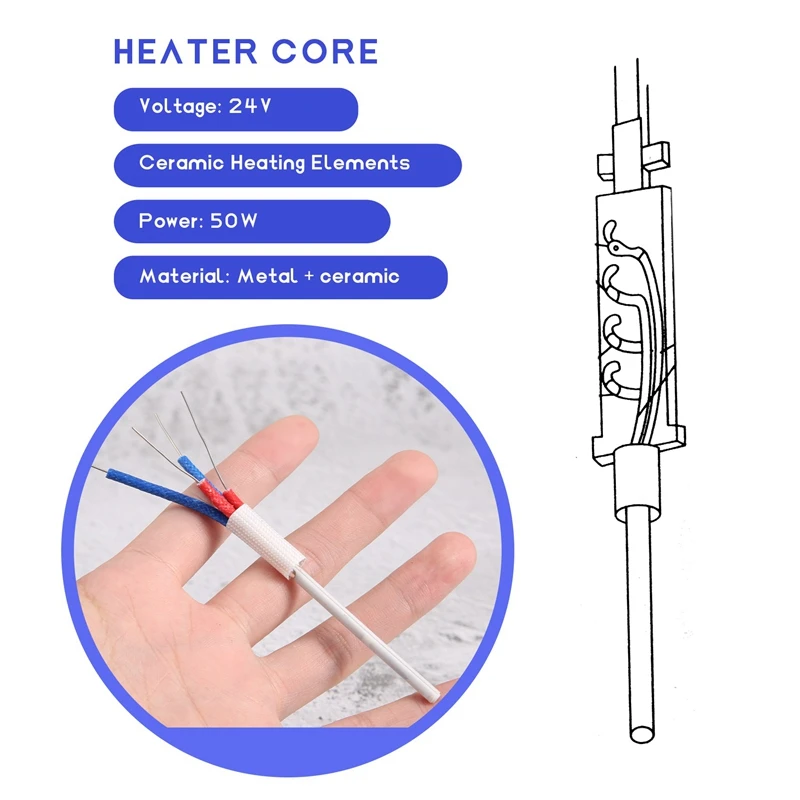 HEATER CORE

Voltage: 24V

Ceramic Heating Elements

Power: 50W

Material: Metal + ceramic