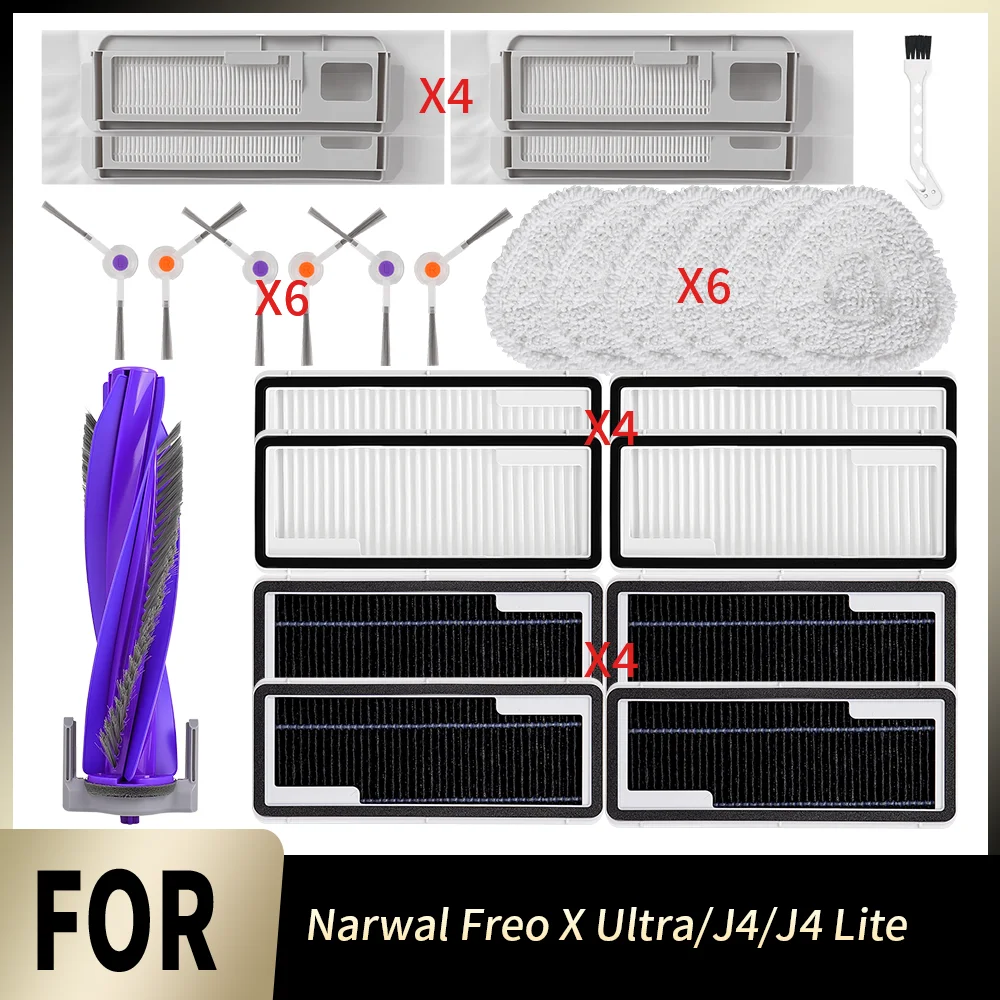 X4

X6

X6

X4

X4

FOR

Narwal Freo X Ultra/J4/J4 Lite