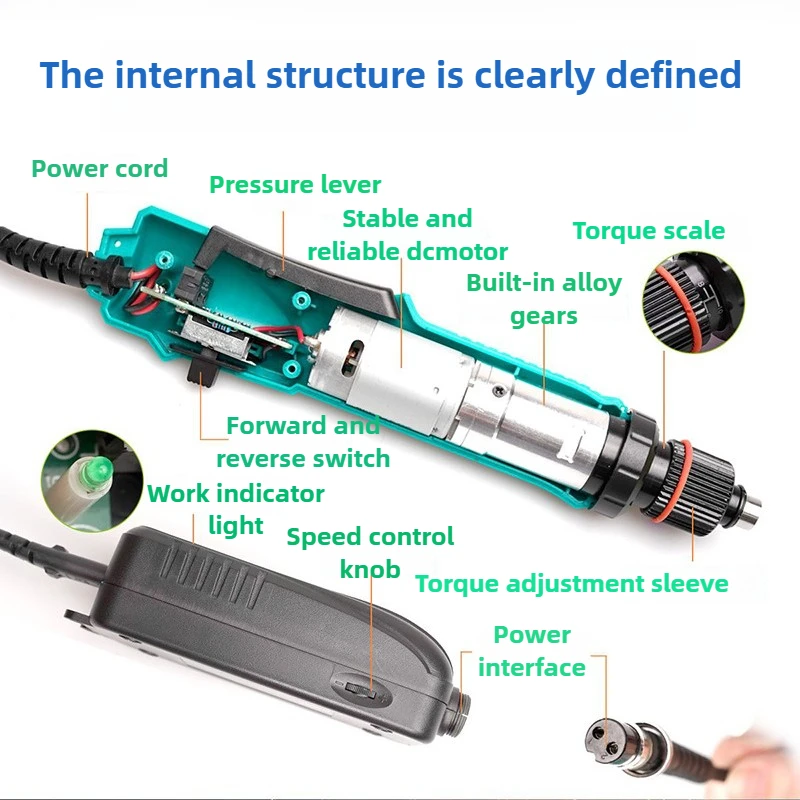 The internal structure is clearly defined

Power cord

Pressure lever

Stable and reliable dcmotor

Torque scale

Built-in alloy gears

Forward and reverse switch

Work indicator light

Speed control knob

Torque adjustment sleeve

Power interface