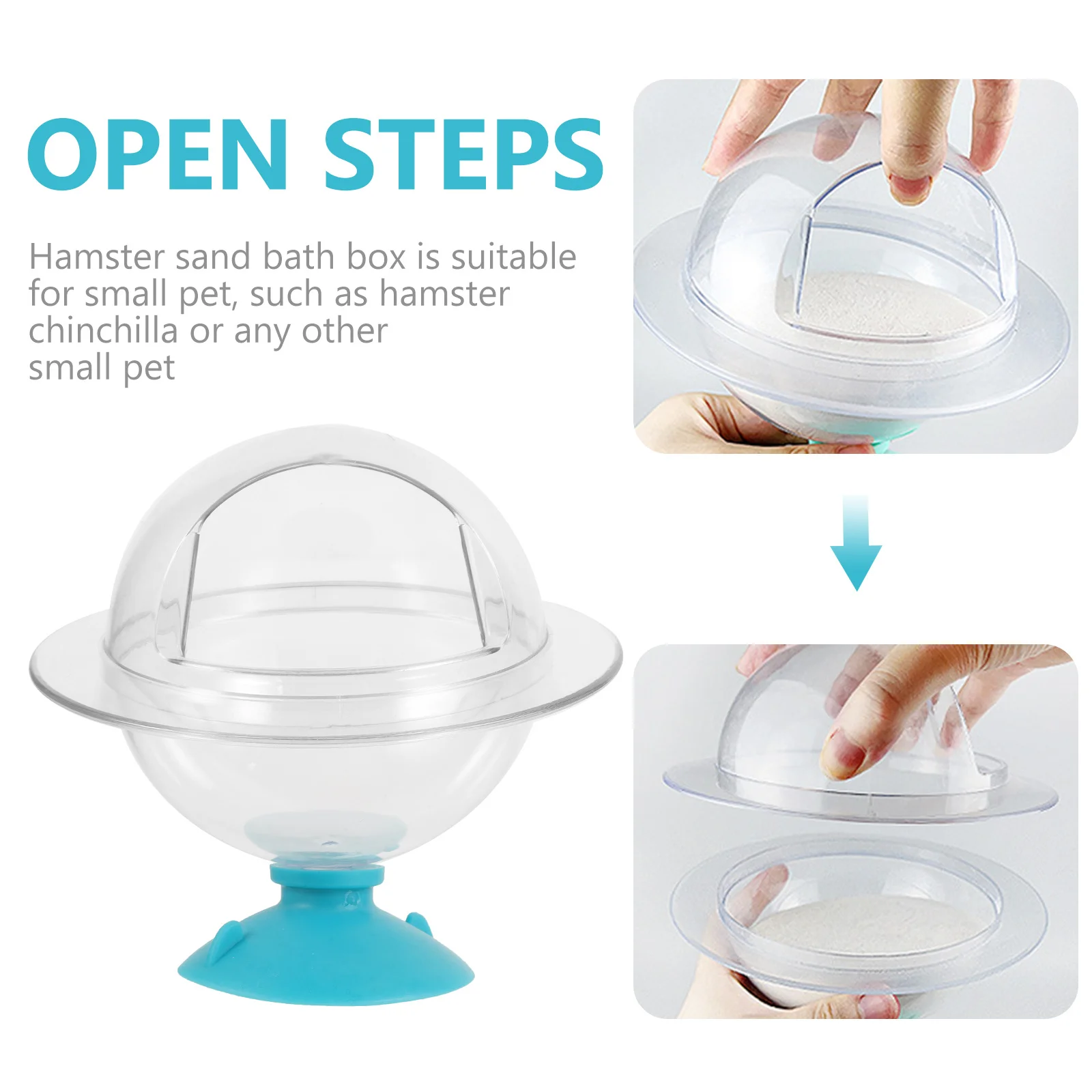 OPEN STEPS

Hamster sand bath box is suitable for small pet, such as hamster chinchilla or any other small pet