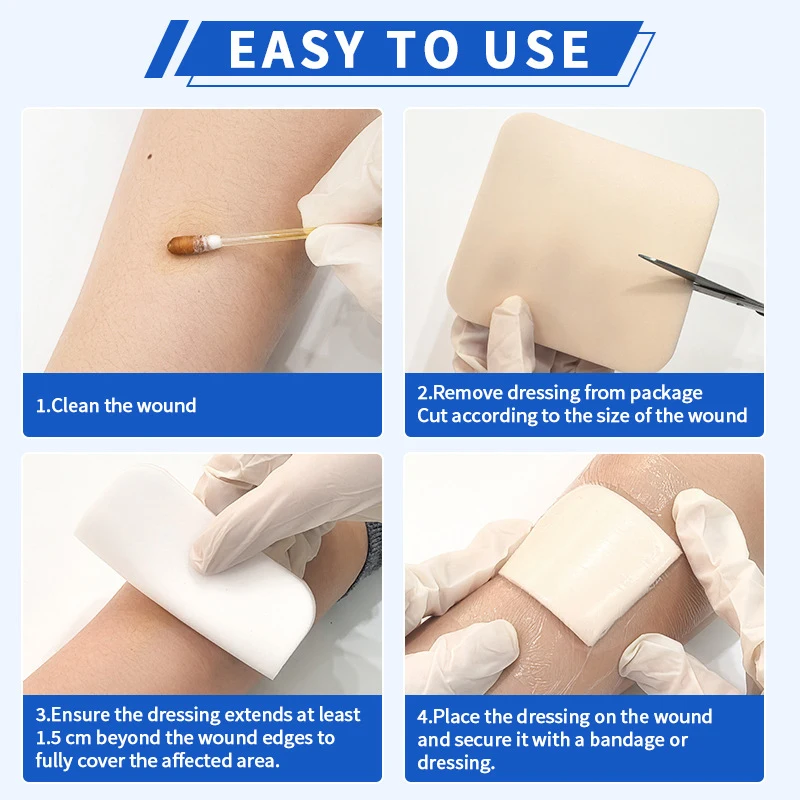 EASY TO USE

1.Clean the wound

2.Remove dressing from package
Cut according to the size of the wound

3.Ensure the dressing extends at least 1.5 cm beyond the wound edges to fully cover the affected area.

4.Place the dressing on the wound and secure it with a bandage or dressing.